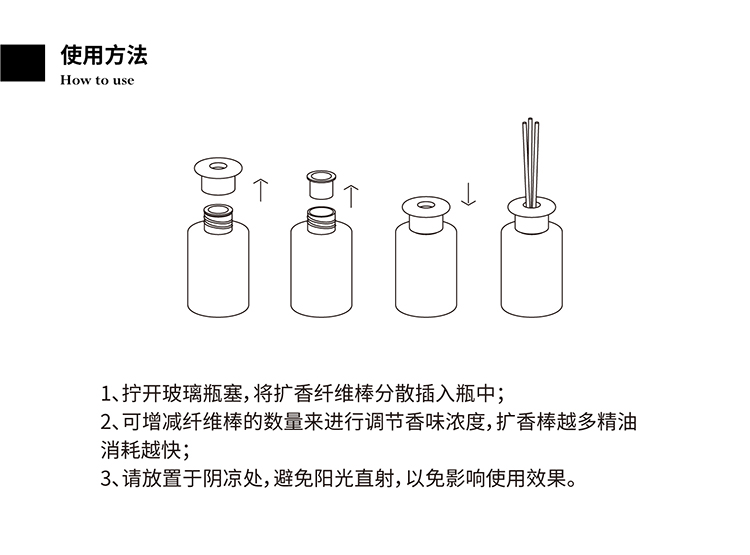 使用方法
How to use

1、拧开玻璃瓶塞，将扩香纤维棒分散插入瓶中；
2、可增减纤维棒的数量来进行调节香味浓度，扩香棒越多精油消耗越快；
3、请放置于阴凉处，避免阳光直射，以免影响使用效果。