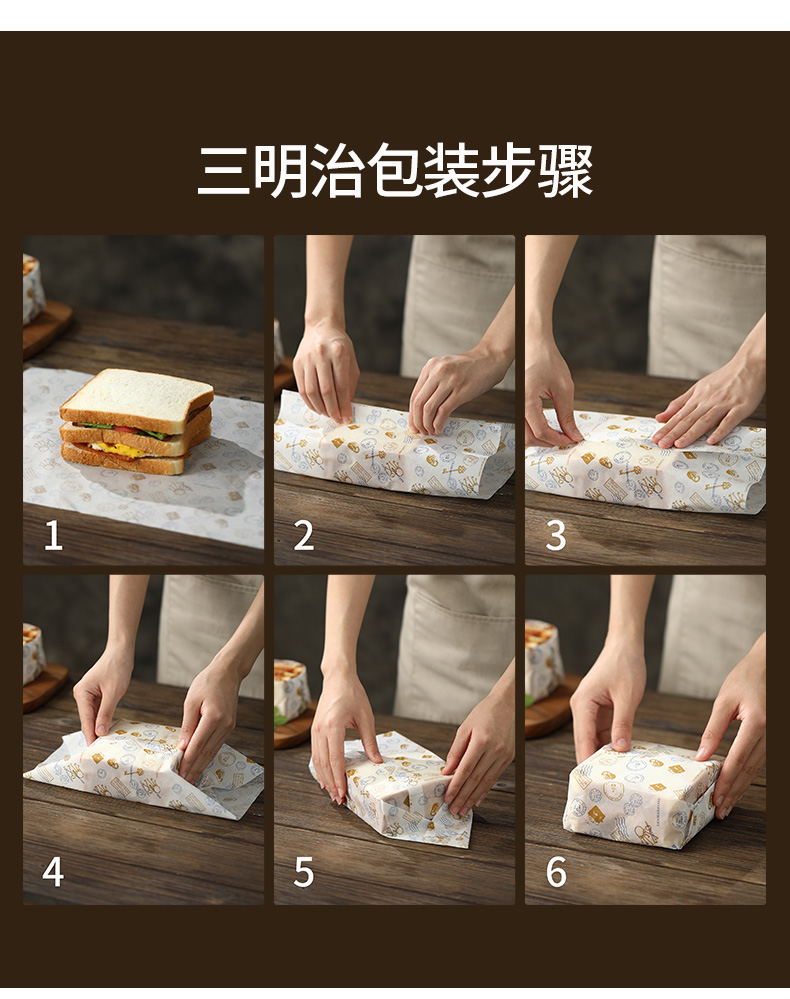 三明治包装步骤

1

2

3

4

5

6