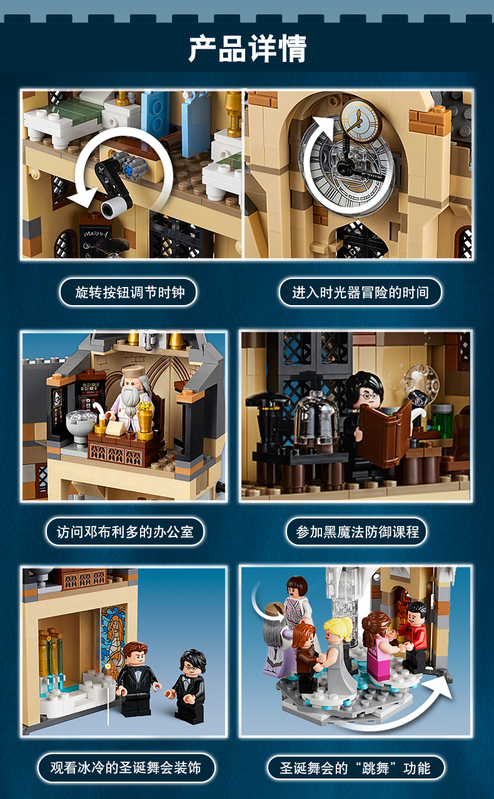 产品详情

旋转按钮调节时钟

进入时光器冒险的时间

访问邓布利多的办公室

参加黑魔法防御课程

观看冰冷的圣诞舞会装饰

圣诞舞会的“跳舞”功能