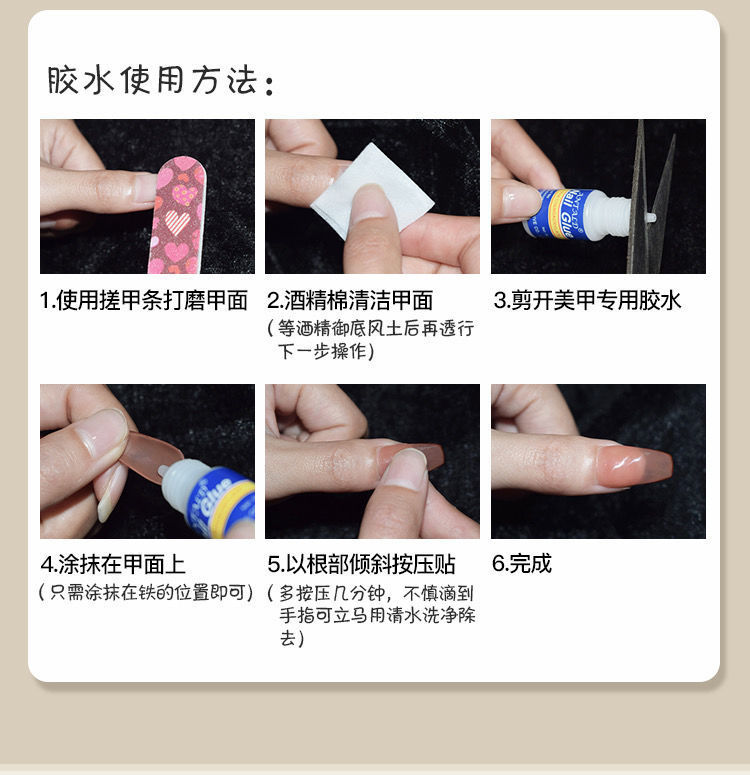 胶水使用方法：

1.使用搓甲条打磨甲面

2.酒精棉清洁甲面
（等酒精御底风土后再透行下一步操作）

3.剪开美甲专用胶水

Nail Glue

4.涂抹在甲面上
（只需涂抹在铁的位置即可）

Glue

5.以根部倾斜按压贴
（多按压几分钟，不慎滴到手指可立马用清水洗净除去）

6.完成