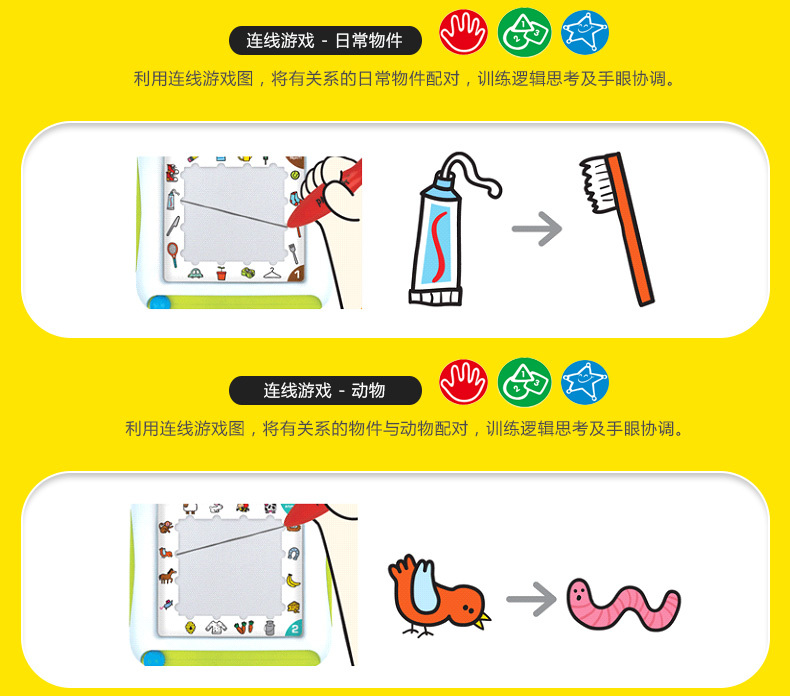 连线游戏 - 日常物件

利用连线游戏图，将有关系的日常物件配对，训练逻辑思考及手眼协调。

1

连线游戏 - 动物

利用连线游戏图，将有关系的物件与动物配对，训练逻辑思考及手眼协调。

2