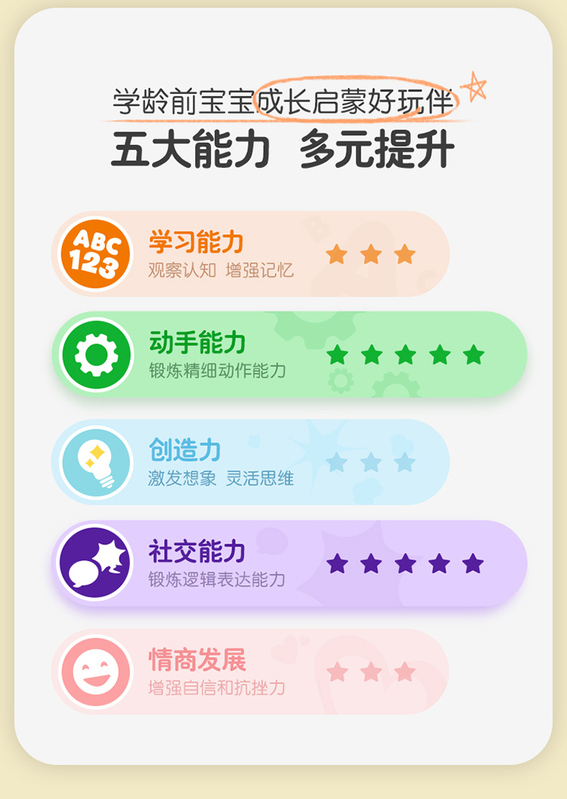 学龄前宝宝成长启蒙好玩伴
五大能力 多元提升

ABC
123

学习能力
观察认知 增强记忆

动手能力
锻炼精细动作能力

创造力
激发想象 灵活思维

社交能力
锻炼逻辑表达能力

情商发展
增强自信和抗挫力