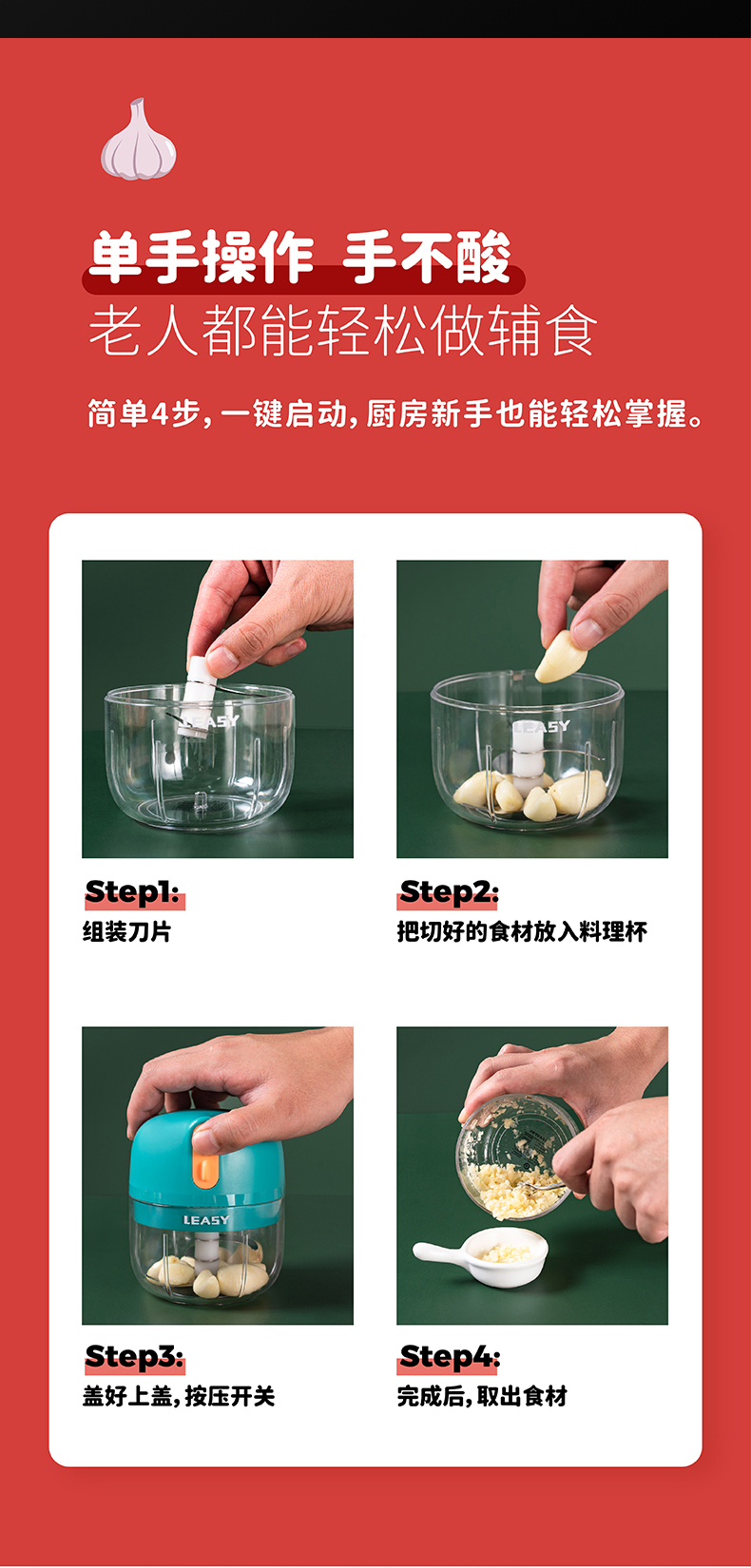 单手操作 手不酸
老人都能轻松做辅食

简单4步，一键启动，厨房新手也能轻松掌握。

LEASY

LEASY

Step1:
组装刀片

Step2:
把切好的食材放入料理杯

LEASY

Step3:
盖好上盖，按压开关

Step4:
完成后，取出食材