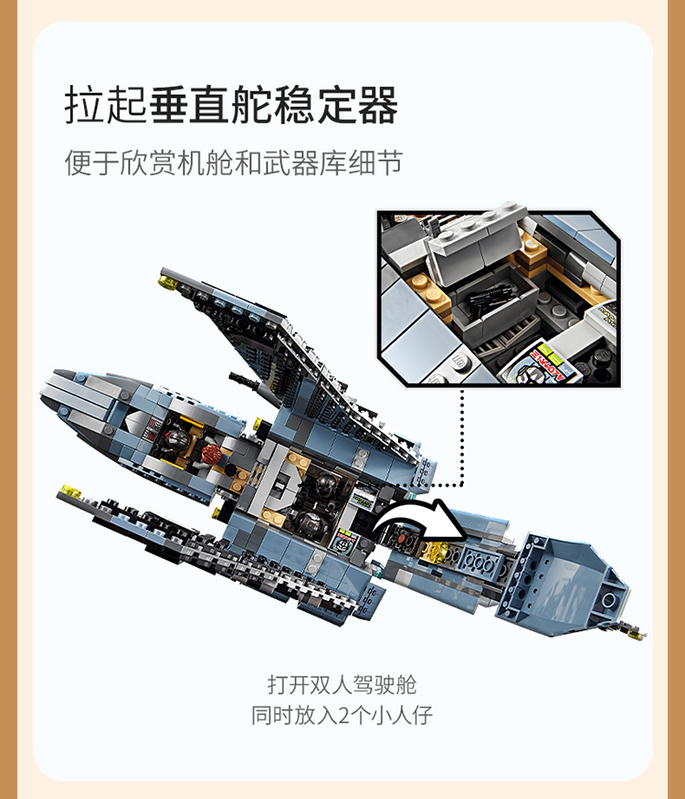 拉起垂直舵稳定器

便于欣赏机舱和武器库细节

打开双人驾驶舱
同时放入2个小人仔