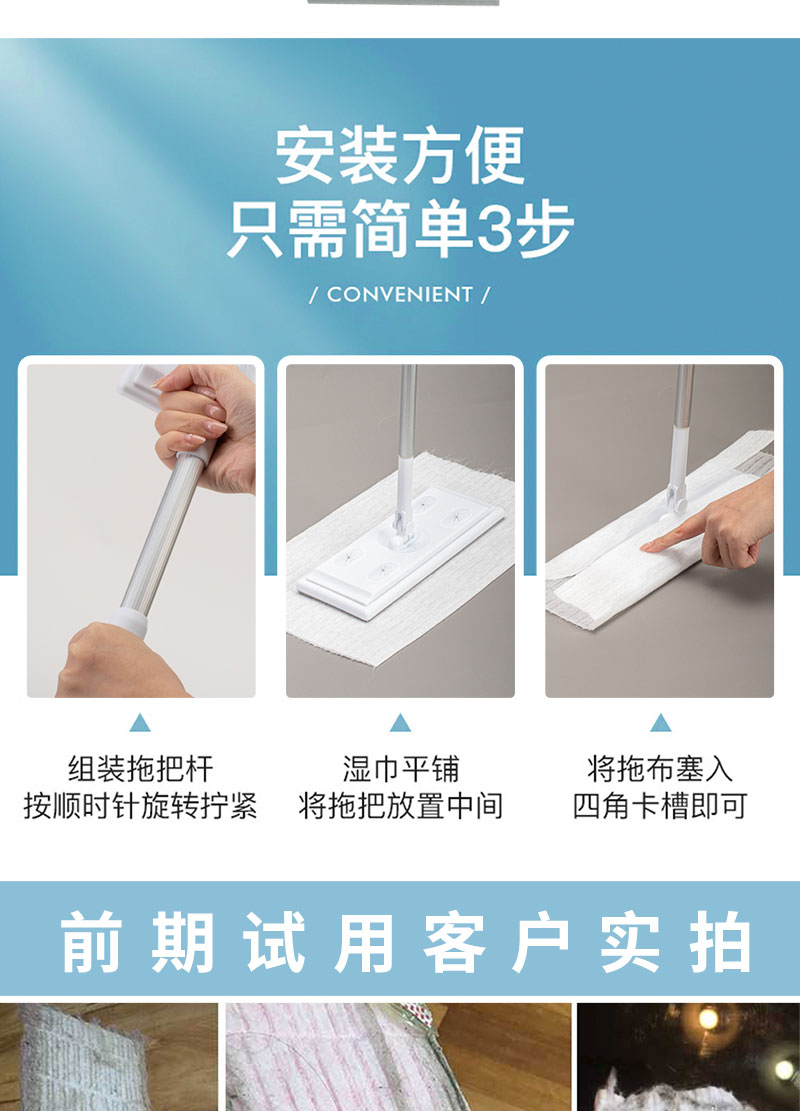 安装方便
只需简单3步

/ CONVENIENT /

组装拖把杆
按顺时针旋转拧紧

湿巾平铺
将拖把放置中间

将拖布塞入
四角卡槽即可

前期试用客户实拍