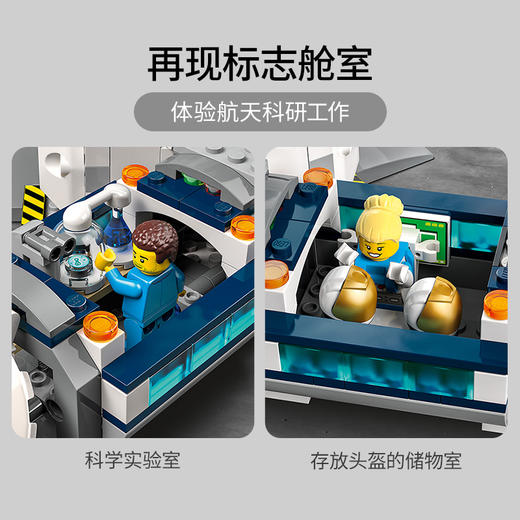 再现标志舱室

体验航天科研工作

科学实验室

存放头盔的储物室