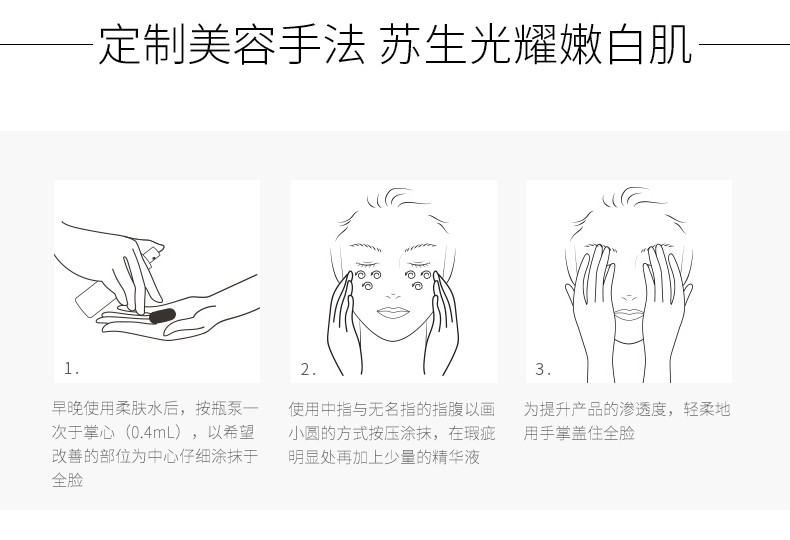 定制美容手法 苏生光耀嫩白肌

1.

早晚使用柔肤水后，按瓶泵一次于掌心（0.4mL），以希望改善的部位为中心仔细涂抹于全脸

2.

使用中指与无名指的指腹以画小圆的方式按压涂抹，在瑕疵明显处再加上少量的精华液

3.

为提升产品的渗透度，轻柔地用手掌盖住全脸