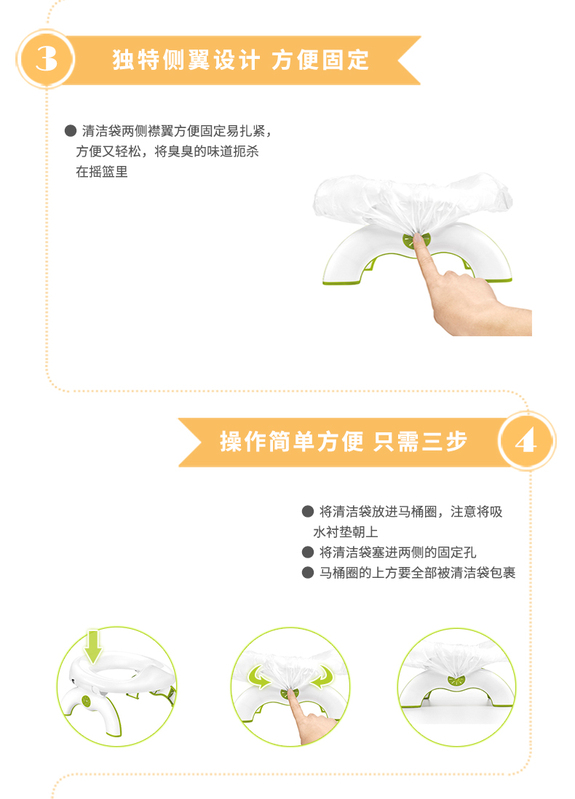 3 独特侧翼设计 方便固定

● 清洁袋两侧襟翼方便固定易扎紧，方便又轻松，将臭臭的味道扼杀在摇篮里

操作简单方便 只需三步 4

● 将清洁袋放进马桶圈，注意将吸水衬垫朝上
● 将清洁袋塞进两侧的固定孔
● 马桶圈的上方要全部被清洁袋包裹