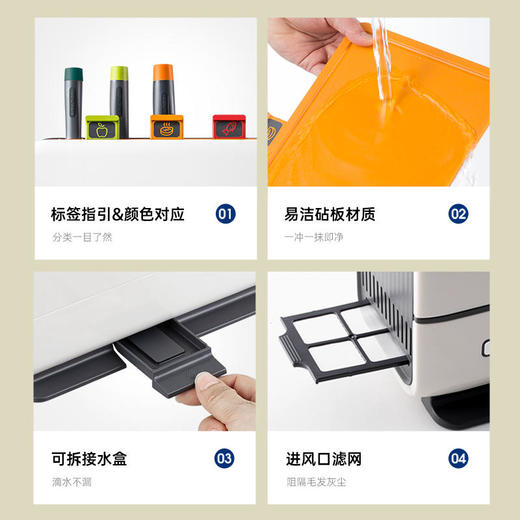 标签指引&颜色对应

01

分类一目了然

易洁砧板材质

02

一冲一抹即净

可拆接水盒

03

滴水不漏

进风口滤网

04

阻隔毛发灰尘