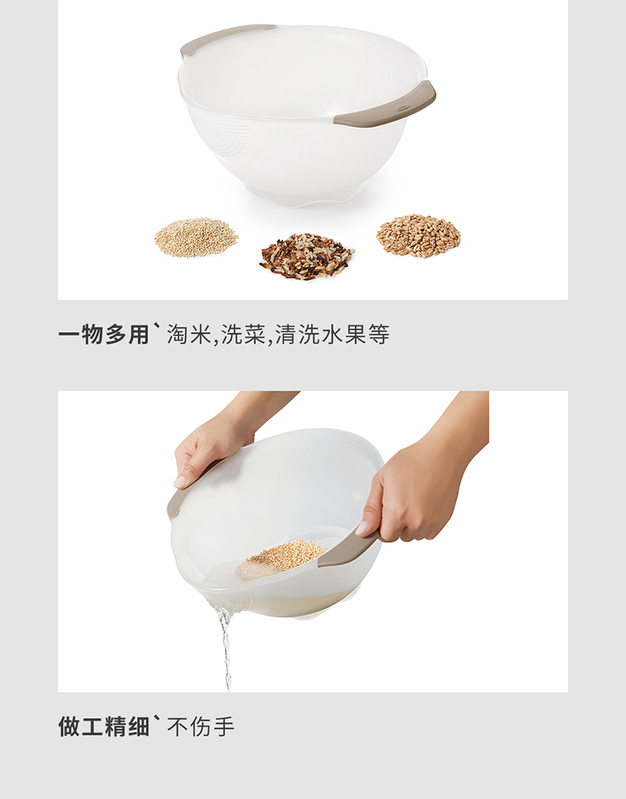 一物多用` 淘米,洗菜,清洗水果等

做工精细` 不伤手