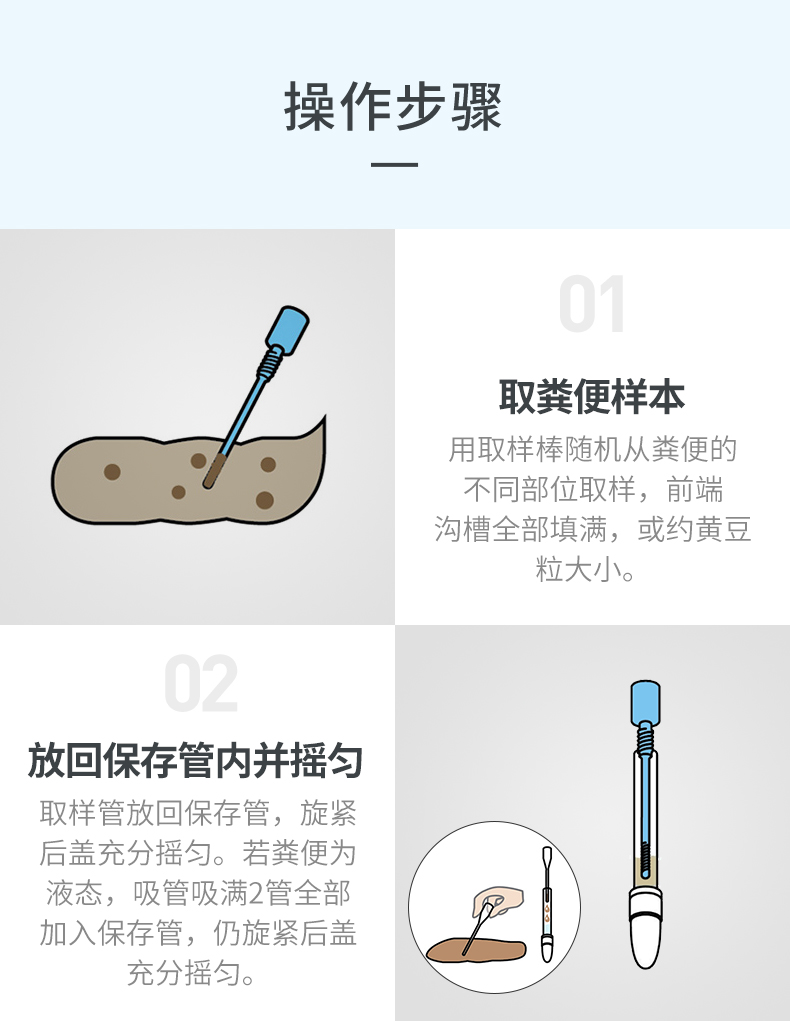 操作步骤

01

取粪便样本

用取样棒随机从粪便的不同部位取样，前端沟槽全部填满，或约黄豆粒大小。

02

放回保存管内并摇匀

取样管放回保存管，旋紧后盖充分摇匀。若粪便为液态，吸管吸满2管全部加入保存管，仍旋紧后盖充分摇匀。