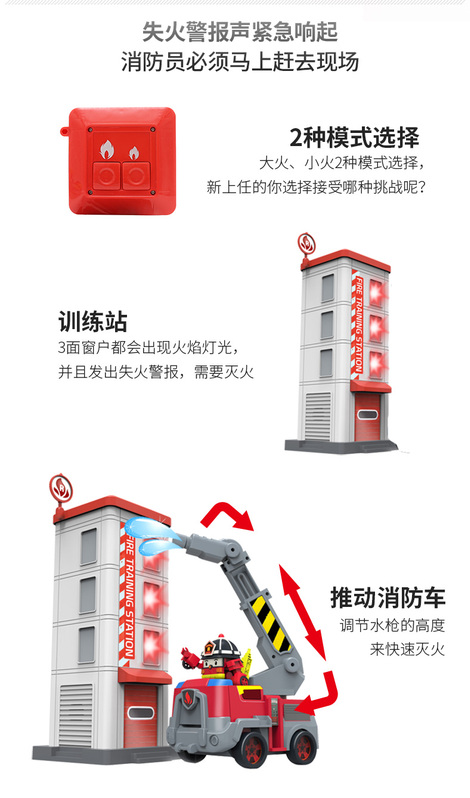 失火警报声紧急响起
消防员必须马上赶去现场

2种模式选择
大火、小火2种模式选择，
新上任的你选择接受哪种挑战呢？

FIRE TRAINING STATION

训练站
3面窗户都会出现火焰灯光，
并且发出失火警报，需要灭火

FIRE TRAINING STATION

推动消防车
调节水枪的高度
来快速灭火