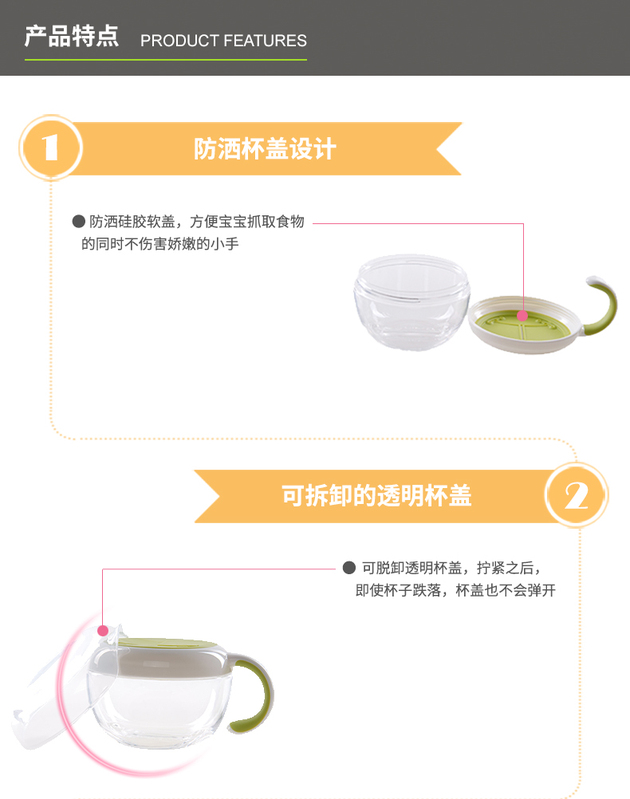 产品特点 PRODUCT FEATURES

1 防洒杯盖设计

● 防洒硅胶软盖，方便宝宝抓取食物的同时不伤害娇嫩的小手

可拆卸的透明杯盖 2

● 可脱卸透明杯盖，拧紧之后，即使杯子跌落，杯盖也不会弹开