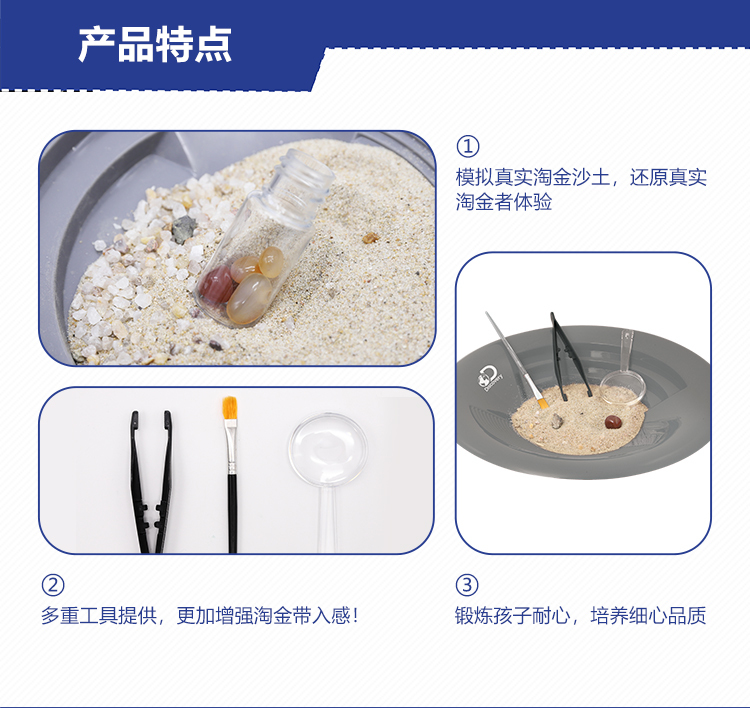 产品特点

①
模拟真实淘金沙土，还原真实淘金者体验

Discovery

②
多重工具提供，更加增强淘金带入感！

③
锻炼孩子耐心，培养细心品质