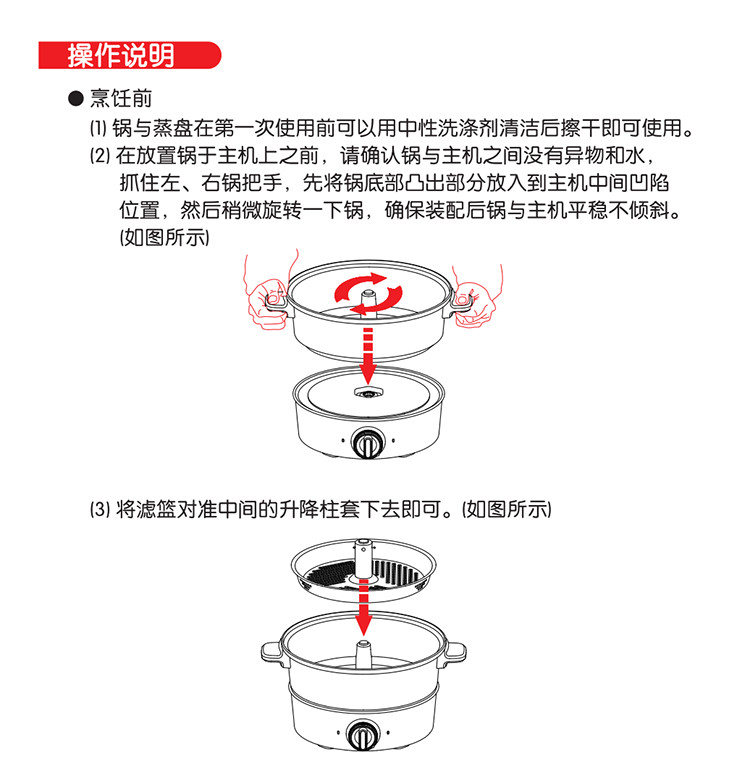 操作说明

● 烹饪前

⑴ 锅与蒸盘在第一次使用前可以用中性洗涤剂清洁后擦干即可使用。

⑵ 在放置锅于主机上之前，请确认锅与主机之间没有异物和水，抓住左、右锅把手，先将锅底部凸出部分放入到主机中间凹陷位置，然后稍微旋转一下锅，确保装配后锅与主机平稳不倾斜。(如图所示)

⑶ 将滤篮对准中间的升降柱套下去即可。(如图所示)