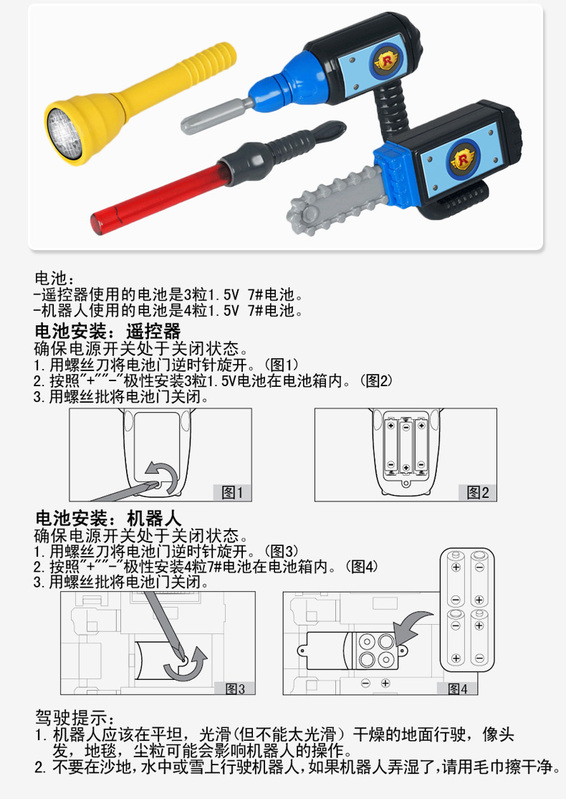 R

R

电池：
-遥控器使用的电池是3粒1.5V 7#电池。
-机器人使用的电池是4粒1.5V 7#电池。

电池安装：遥控器
确保电源开关处于关闭状态。
1.用螺丝刀将电池门逆时针旋开。(图1)
2.按照"+""-"极性安装3粒1.5V电池在电池箱内。(图2)
3.用螺丝批将电池门关闭。

图1

图2

电池安装：机器人
确保电源开关处于关闭状态。
1.用螺丝刀将电池门逆时针旋开。(图3)
2.按照"+""-"极性安装4粒7#电池在电池箱内。(图4)
3.用螺丝批将电池门关闭。

图3

图4

驾驶提示：
1. 机器人应该在平坦，光滑(但不能太光滑）干燥的地面行驶，像头发，地毯，尘粒可能会影响机器人的操作。
2. 不要在沙地，水中或雪上行驶机器人，如果机器人弄湿了，请用毛巾擦干净。