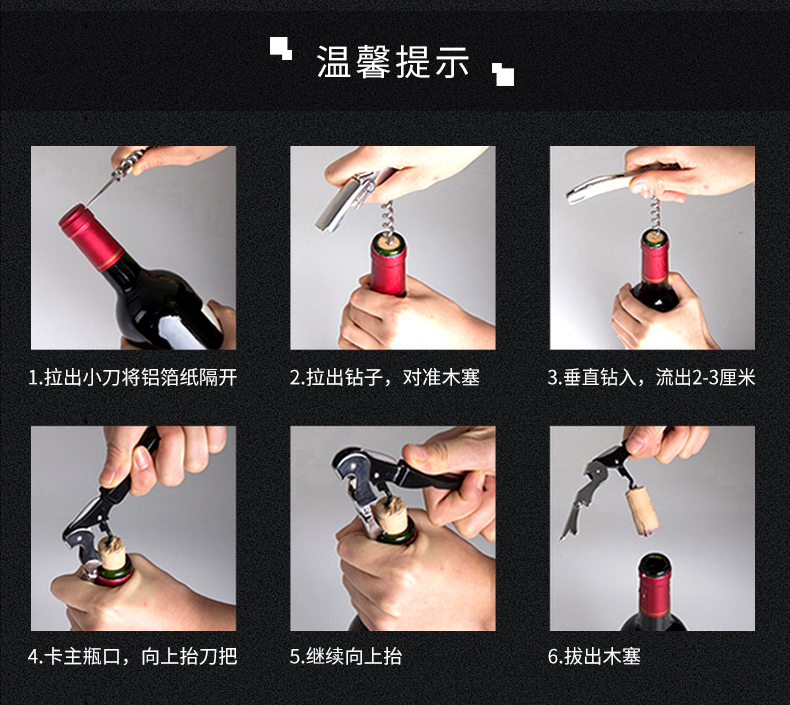 温馨提示

1.拉出小刀将铝箔纸隔开

2.拉出钻子，对准木塞

3.垂直钻入，流出2-3厘米

4.卡主瓶口，向上抬刀把

5.继续向上抬

6.拔出木塞