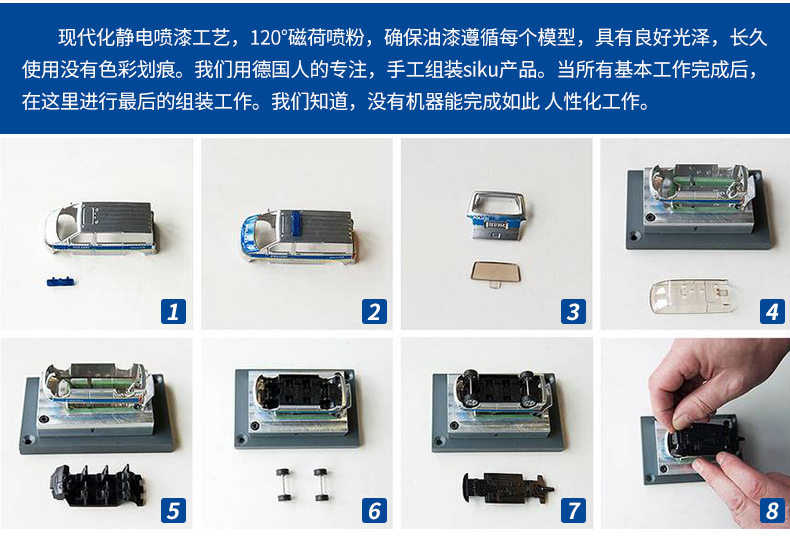 现代化静电喷漆工艺，120°磁荷喷粉，确保油漆遵循每个模型，具有良好光泽，长久使用没有色彩划痕。我们用德国人的专注，手工组装siku产品。当所有基本工作完成后，在这里进行最后的组装工作。我们知道，没有机器能完成如此 人性化工作。

1

2

3

4

5

6

7

8