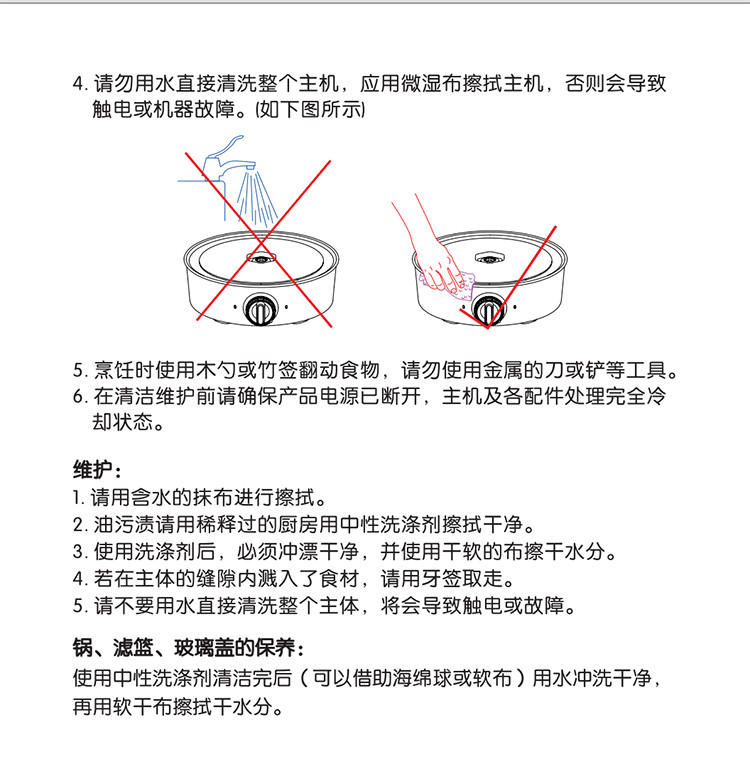 4. 请勿用水直接清洗整个主机，应用微湿布擦拭主机，否则会导致触电或机器故障。(如下图所示)

5. 烹饪时使用木勺或竹签翻动食物，请勿使用金属的刀或铲等工具。
6. 在清洁维护前请确保产品电源已断开，主机及各配件处理完全冷却状态。

维护：
1. 请用含水的抹布进行擦拭。
2. 油污渍请用稀释过的厨房用中性洗涤剂擦拭干净。
3. 使用洗涤剂后，必须冲漂干净，并使用干软的布擦干水分。
4. 若在主体的缝隙内溅入了食材，请用牙签取走。
5. 请不要用水直接清洗整个主体，将会导致触电或故障。

锅、滤篮、玻璃盖的保养：
使用中性洗涤剂清洁完后（可以借助海绵球或软布）用水冲洗干净，再用软干布擦拭干水分。