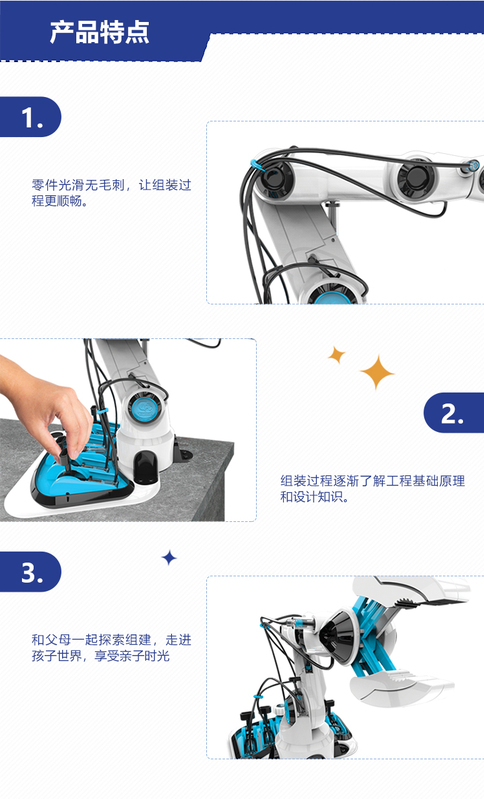 产品特点

1.

零件光滑无毛刺，让组装过程更顺畅。

2.

组装过程逐渐了解工程基础原理和设计知识。

3.

和父母一起探索组建，走进孩子世界，享受亲子时光