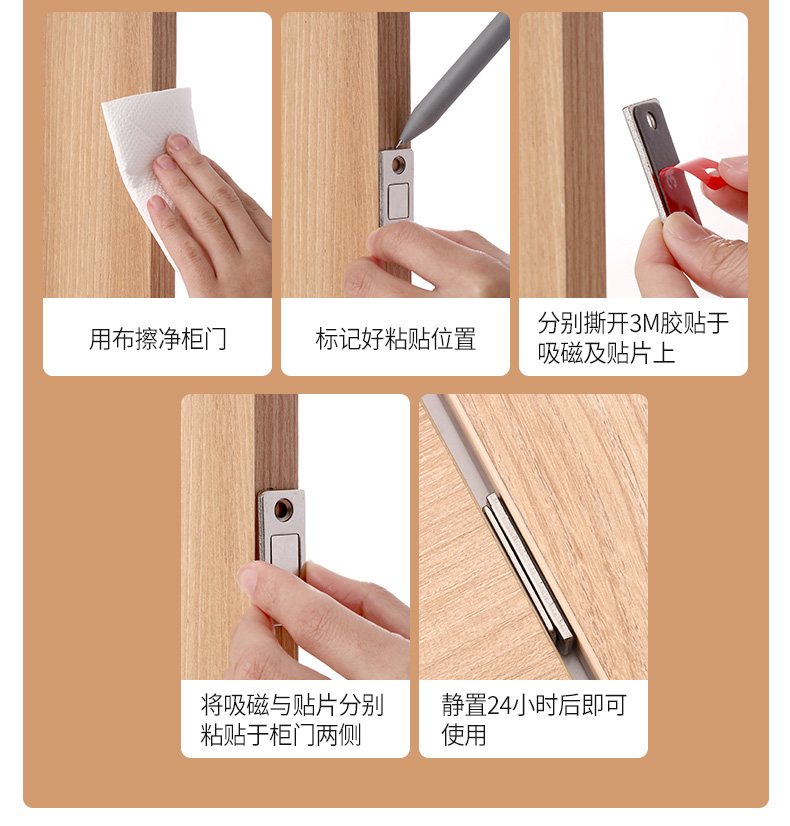 用布擦净柜门

标记好粘贴位置

分别撕开3M胶贴于吸磁及贴片上

将吸磁与贴片分别粘贴于柜门两侧

静置24小时后即可使用