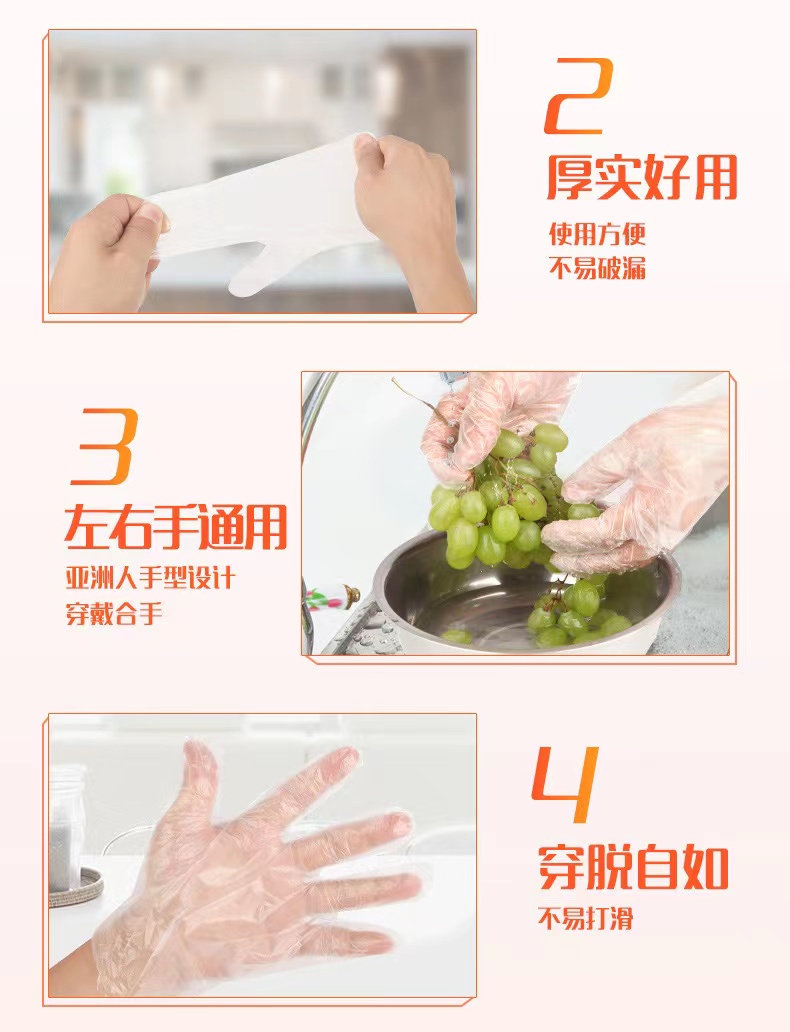 2
厚实好用
使用方便
不易破漏

3
左右手通用
亚洲人手型设计
穿戴合手

4
穿脱自如
不易打滑