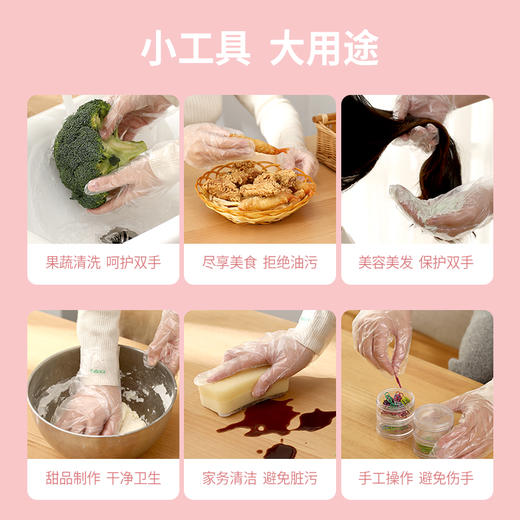 小工具 大用途

果蔬清洗 呵护双手

尽享美食 拒绝油污

美容美发 保护双手

甜品制作 干净卫生

家务清洁 避免脏污

手工操作 避免伤手