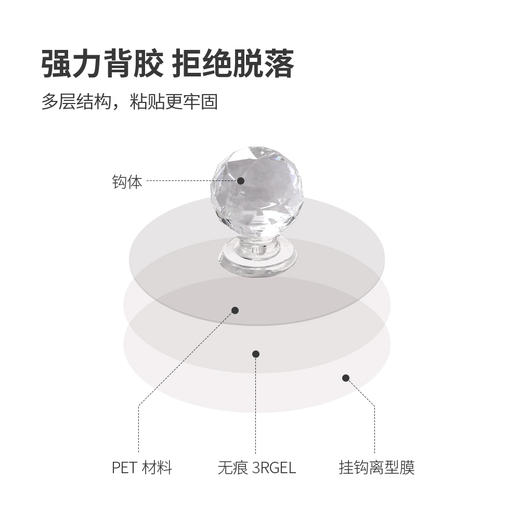 强力背胶 拒绝脱落

多层结构，粘贴更牢固

钩体

PET 材料

无痕 3RGEL

挂钩离型膜