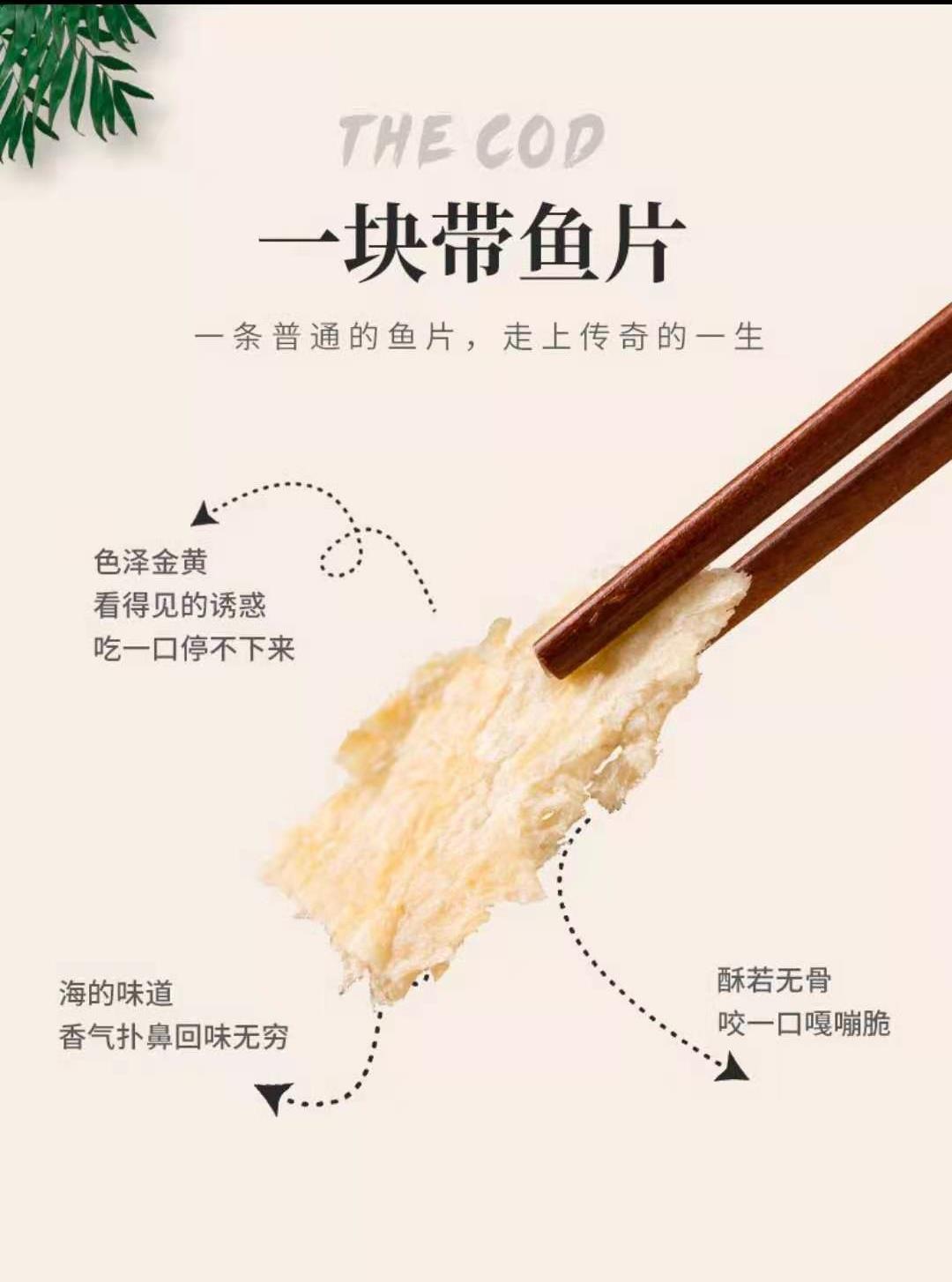 THE COD

一块带鱼片

一条普通的鱼片，走上传奇的一生

色泽金黄
看得见的诱惑
吃一口停不下来

海的味道
香气扑鼻回味无穷

酥若无骨
咬一口嘎嘣脆