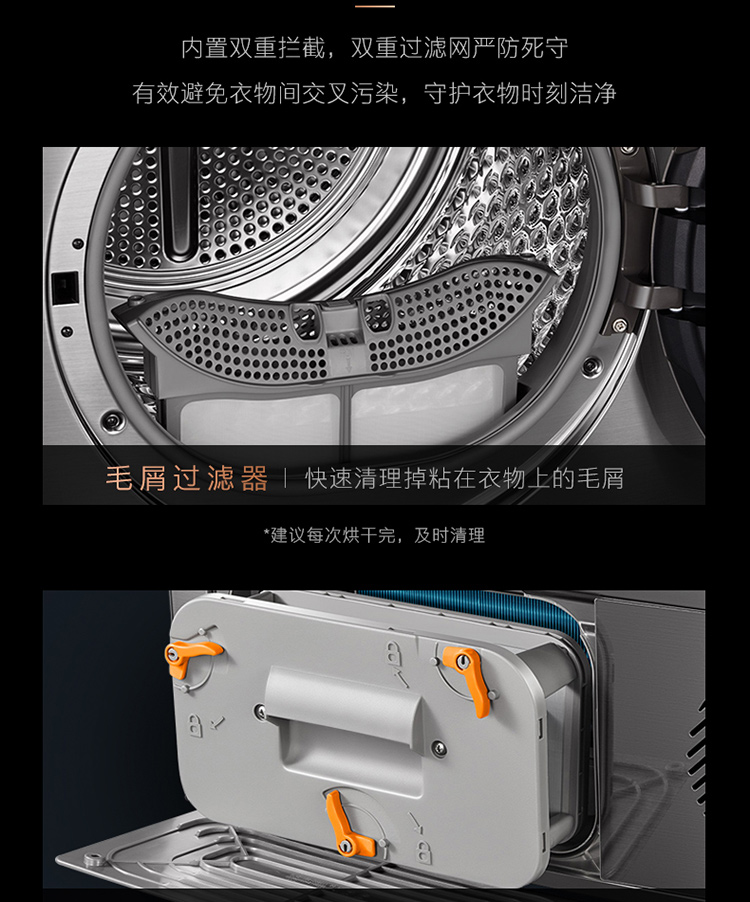 内置双重拦截，双重过滤网严防死守
有效避免衣物间交叉污染，守护衣物时刻洁净

毛屑过滤器 | 快速清理掉粘在衣物上的毛屑

*建议每次烘干完，及时清理