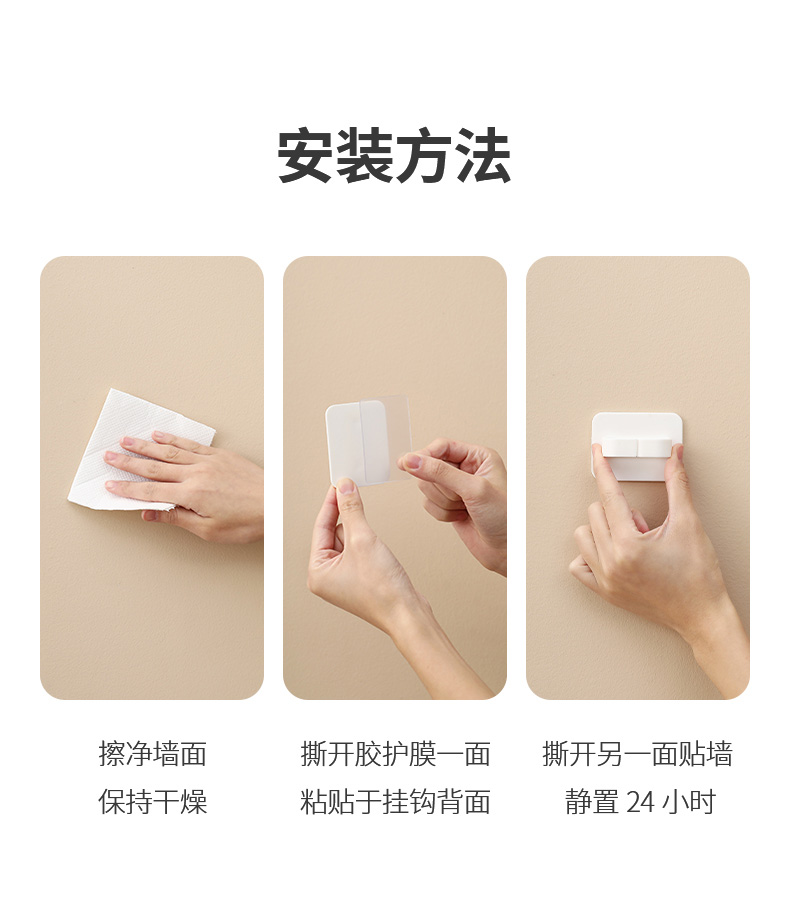 安装方法

擦净墙面
保持干燥

撕开胶护膜一面
粘贴于挂钩背面

撕开另一面贴墙
静置 24 小时