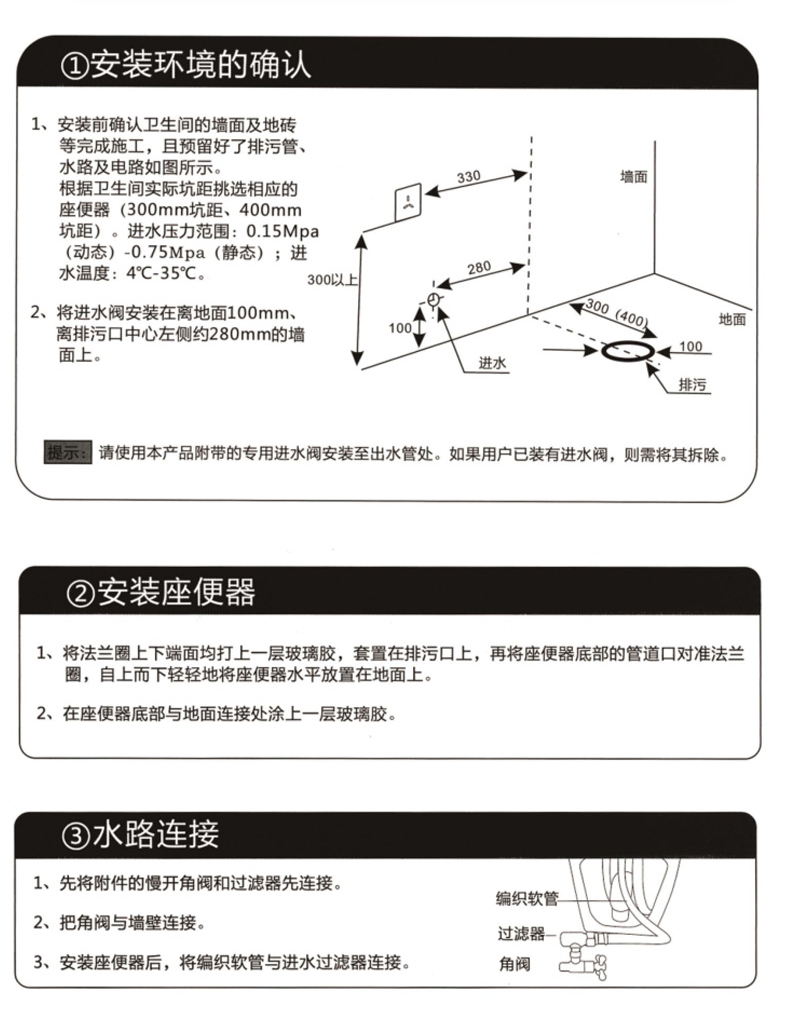 ①安装环境的确认

1、安装前确认卫生间的墙面及地砖等完成施工，且预留好了排污管、水路及电路如图所示。
根据卫生间实际坑距挑选相应的座便器（300mm坑距、400mm坑距）。进水压力范围：0.15Mpa（动态）-0.75Mpa（静态）；进水温度：4℃-35℃。

2、将进水阀安装在离地面100mm、离排污口中心左侧约280mm的墙面上。

330
墙面
300以上
280
100
进水
300（400）
地面
100
排污

提示：请使用本产品附带的专用进水阀安装至出水管处。如果用户已装有进水阀，则需将其拆除。

②安装座便器

1、将法兰圈上下端面均打上一层玻璃胶，套置在排污口上，再将座便器底部的管道口对准法兰圈，自上而下轻轻地将座便器水平放置在地面上。

2、在座便器底部与地面连接处涂上一层玻璃胶。

③水路连接

1、先将附件的慢开角阀和过滤器先连接。

2、把角阀与墙壁连接。

3、安装座便器后，将编织软管与进水过滤器连接。

编织软管
过滤器
角阀