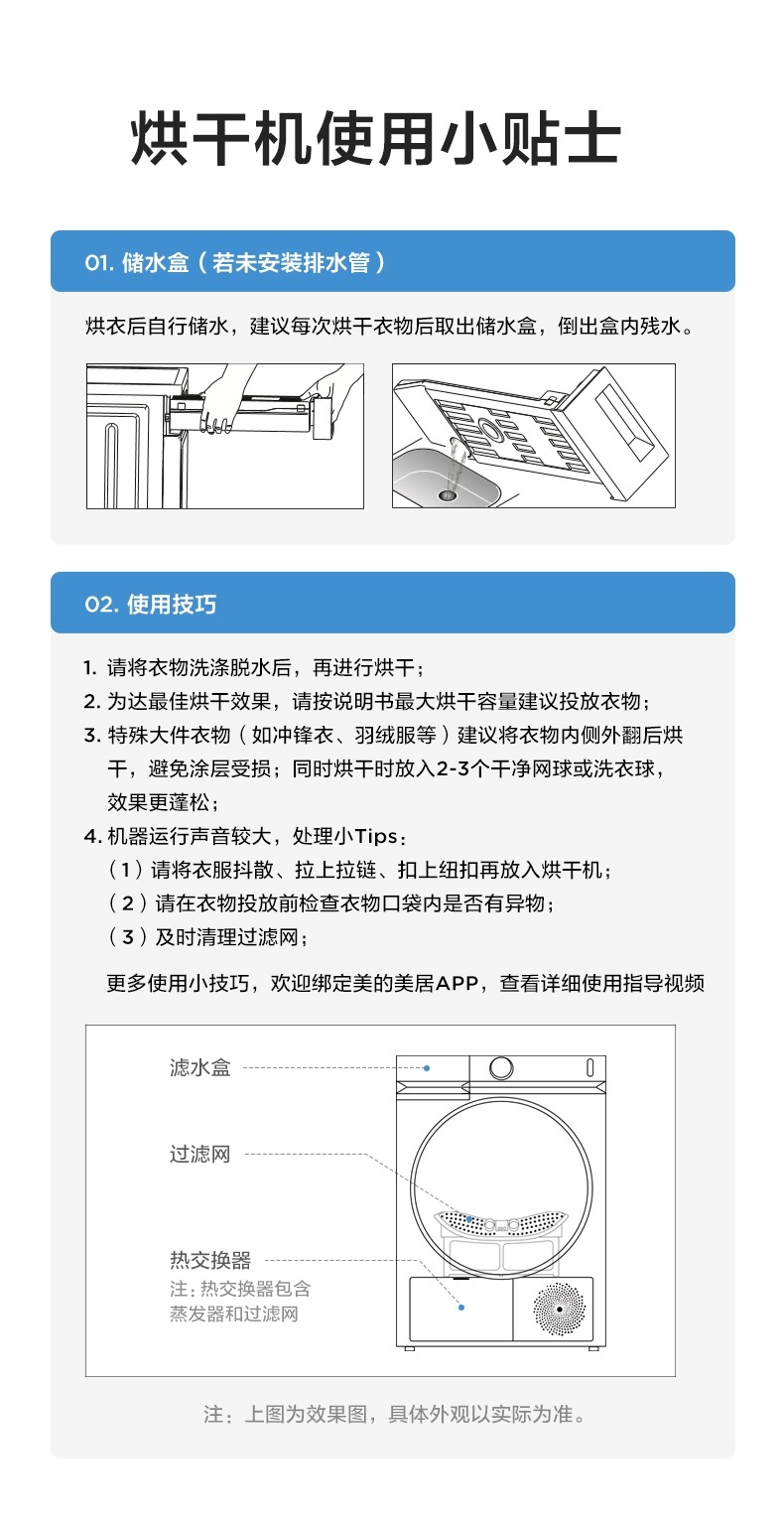 烘干机使用小贴士

01. 储水盒（若未安装排水管）

烘衣后自行储水，建议每次烘干衣物后取出储水盒，倒出盒内残水。

02. 使用技巧

1. 请将衣物洗涤脱水后，再进行烘干；
2. 为达最佳烘干效果，请按说明书最大烘干容量建议投放衣物；
3. 特殊大件衣物（如冲锋衣、羽绒服等）建议将衣物内侧外翻后烘干，避免涂层受损；同时烘干时放入2-3个干净网球或洗衣球，效果更蓬松；
4. 机器运行声音较大，处理小Tips：
（1）请将衣服抖散、拉上拉链、扣上纽扣再放入烘干机；
（2）请在衣物投放前检查衣物口袋内是否有异物；
（3）及时清理过滤网；

更多使用小技巧，欢迎绑定美的美居APP，查看详细使用指导视频

滤水盒
过滤网
热交换器
注：热交换器包含蒸发器和过滤网

注：上图为效果图，具体外观以实际为准。