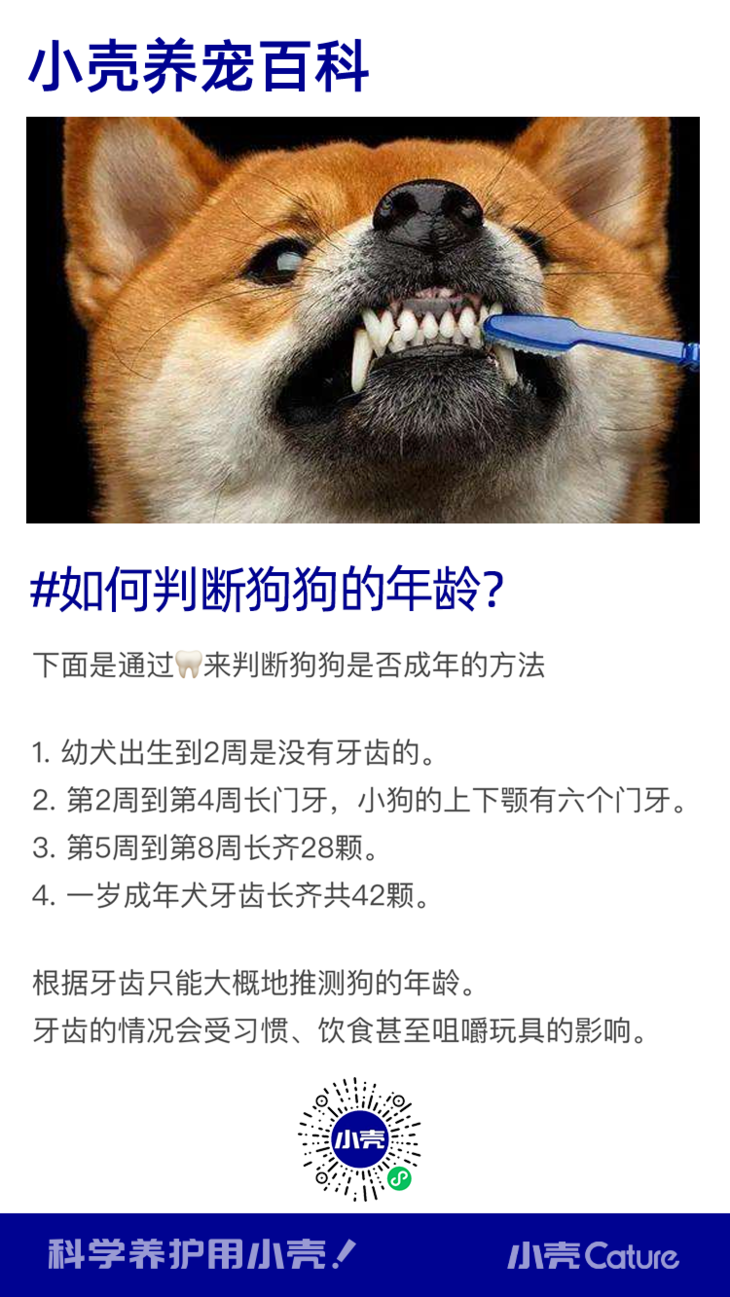 小壳养宠百科

#如何判断狗狗的年龄?

下面是通过🦷来判断狗狗是否成年的方法

1. 幼犬出生到2周是没有牙齿的。
2. 第2周到第4周长门牙，小狗的上下颚有六个门牙。
3. 第5周到第8周长齐28颗。
4. 一岁成年犬牙齿长齐共42颗。

根据牙齿只能大概地推测狗的年龄。
牙齿的情况会受习惯、饮食甚至咀嚼玩具的影响。

小壳

科学养护用小壳!

小壳 Cature