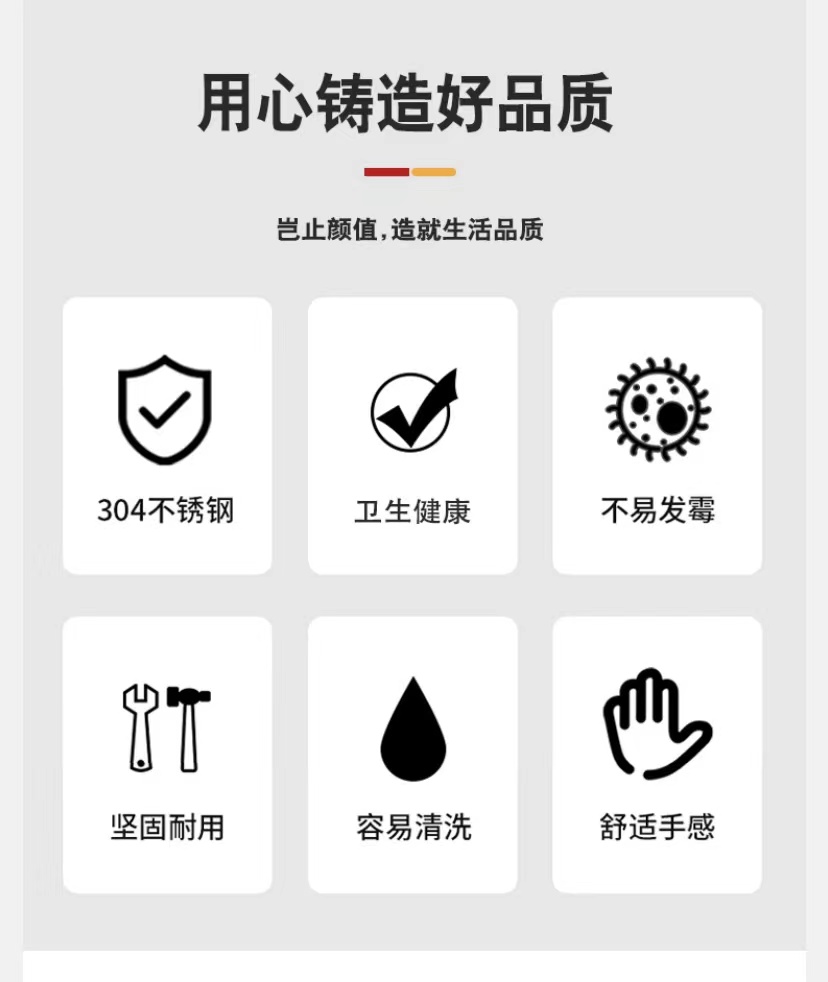 用心铸造好品质

岂止颜值,造就生活品质

304不锈钢

卫生健康

不易发霉

坚固耐用

容易清洗

舒适手感