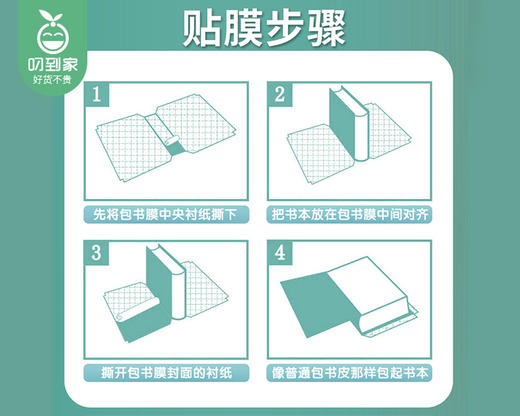 叨到家
好货不贵

贴膜步骤

1
先将包书膜中央衬纸撕下

2
把书本放在包书膜中间对齐

3
撕开包书膜封面的衬纸

4
像普通包书皮那样包起书本