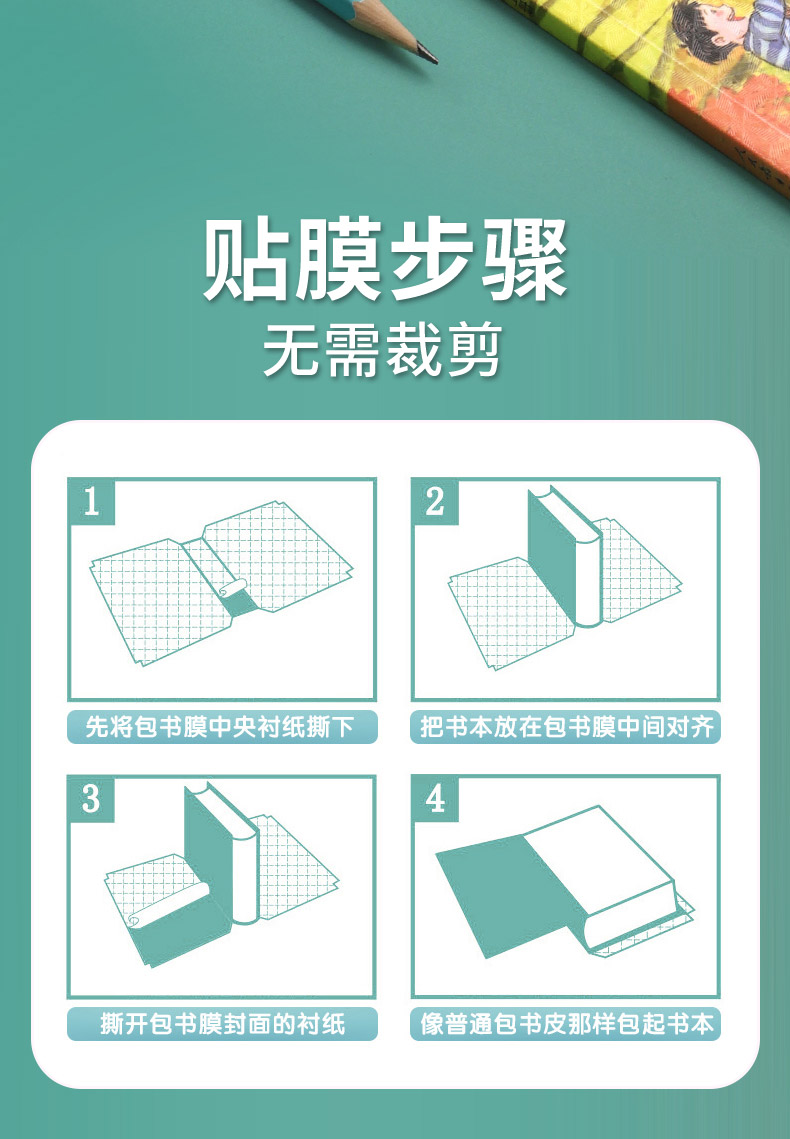 贴膜步骤
无需裁剪

1
先将包书膜中央衬纸撕下

2
把书本放在包书膜中间对齐

3
撕开包书膜封面的衬纸

4
像普通包书皮那样包起书本