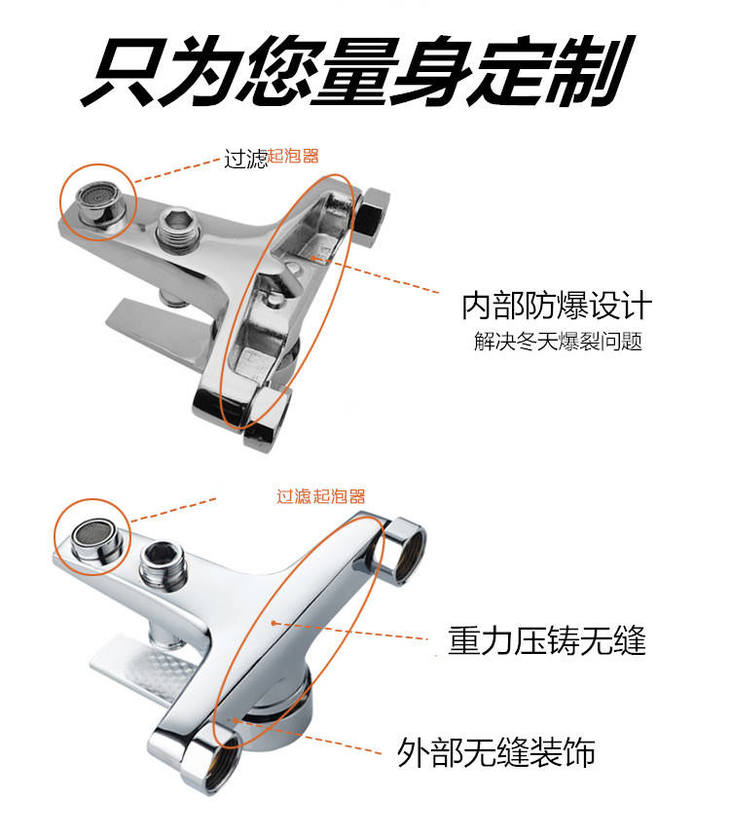 只为您量身定制

过滤起泡器

内部防爆设计
解决冬天爆裂问题

过滤起泡器

重力压铸无缝

外部无缝装饰