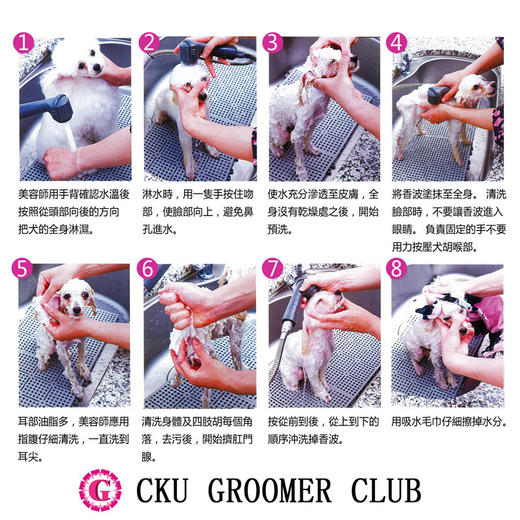 1

美容師用手背確認水溫後按照從頭部向後的方向把犬的全身淋濕。

2

淋水時，用一隻手按住吻部，使臉部向上，避免鼻孔進水。

3

使水充分滲透至皮膚，全身沒有乾燥處之後，開始預洗。

4

將香波塗抹至全身。 清洗臉部時，不要讓香波進入眼睛。 負責固定的手不要用力按壓犬胡喉部。

5

耳部油脂多，美容師應用指腹仔細清洗，一直洗到耳尖。

6

清洗身體及四肢胡每個角落，去污後，開始擠肛門腺。

7

按從前到後，從上到下的順序沖洗掉香波。

8

用吸水毛巾仔細擦掉水分。

G

CKU GROOMER CLUB