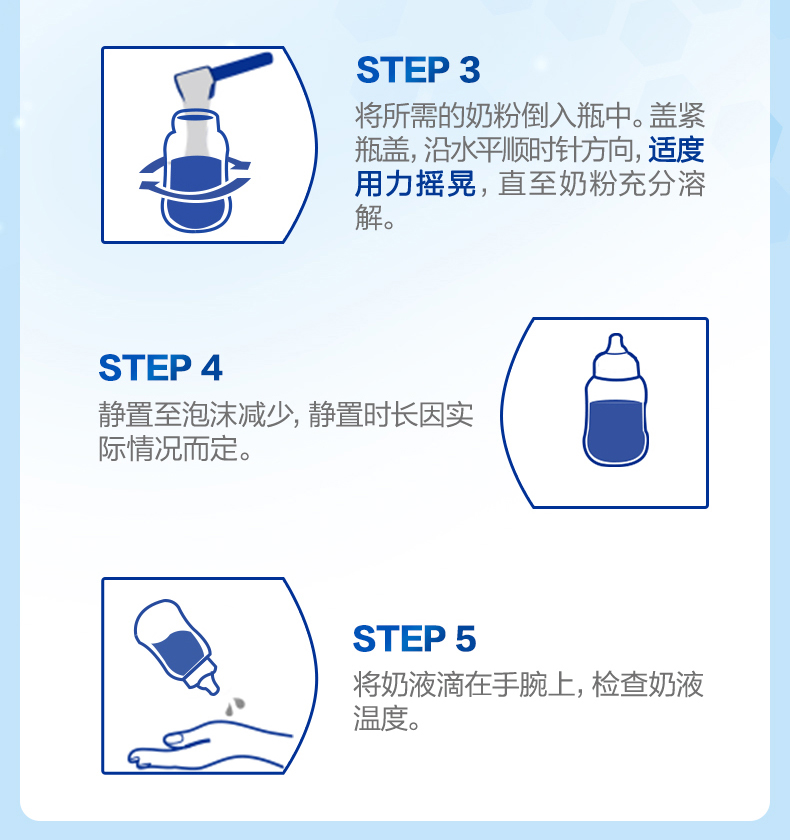 STEP 3

将所需的奶粉倒入瓶中。盖紧瓶盖，沿水平顺时针方向，适度用力摇晃，直至奶粉充分溶解。

STEP 4

静置至泡沫减少，静置时长因实际情况而定。

STEP 5

将奶液滴在手腕上，检查奶液温度。