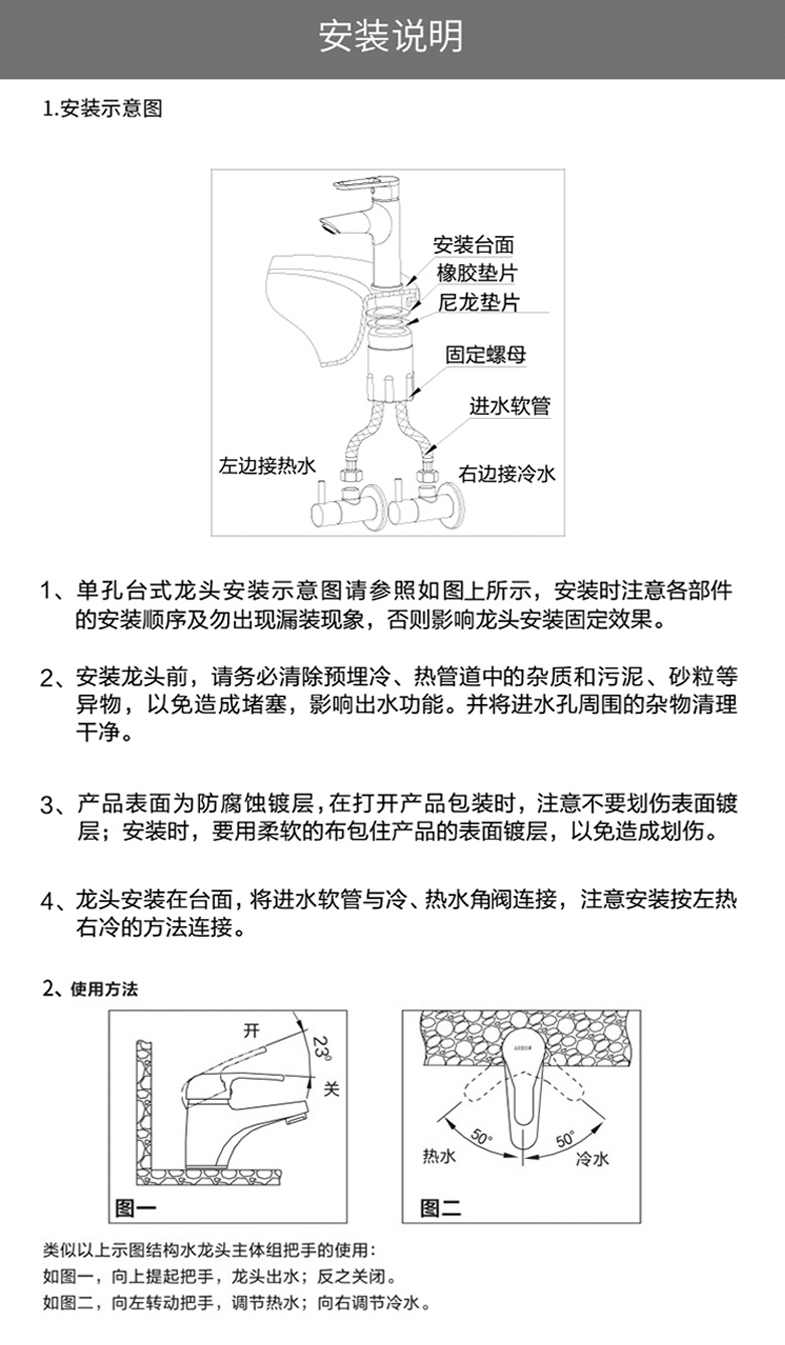 安装说明

1.安装示意图

安装台面
橡胶垫片
尼龙垫片
固定螺母
进水软管
左边接热水
右边接冷水

1、单孔台式龙头安装示意图请参照如图上所示，安装时注意各部件的安装顺序及勿出现漏装现象，否则影响龙头安装固定效果。

2、安装龙头前，请务必清除预埋冷、热管道中的杂质和污泥、砂粒等异物，以免造成堵塞，影响出水功能。并将进水孔周围的杂物清理干净。

3、产品表面为防腐蚀镀层，在打开产品包装时，注意不要划伤表面镀层；安装时，要用柔软的布包住产品的表面镀层，以免造成划伤。

4、龙头安装在台面，将进水软管与冷、热水角阀连接，注意安装按左热右冷的方法连接。

2、使用方法

开
23°
关
图一

ARROW
50°
50°
热水
冷水
图二

类似以上示图结构水龙头主体组把手的使用：
如图一，向上提起把手，龙头出水；反之关闭。
如图二，向左转动把手，调节热水；向右调节冷水。