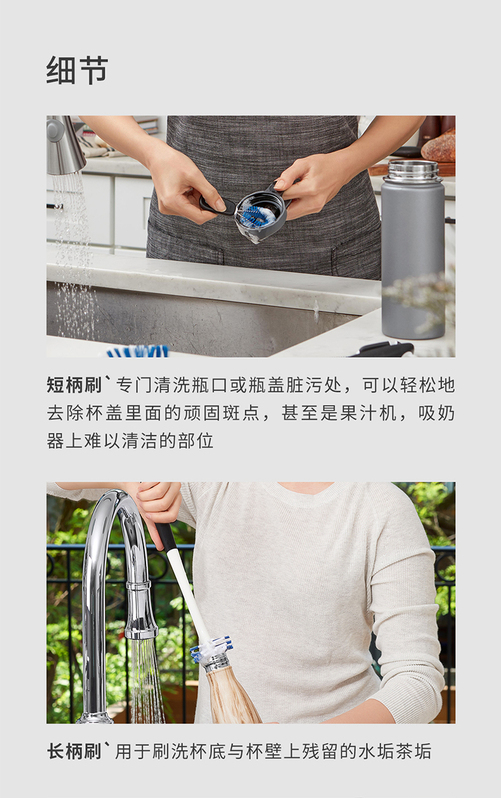 细节

短柄刷`专门清洗瓶口或瓶盖脏污处，可以轻松地去除杯盖里面的顽固斑点，甚至是果汁机，吸奶器上难以清洁的部位

长柄刷`用于刷洗杯底与杯壁上残留的水垢茶垢