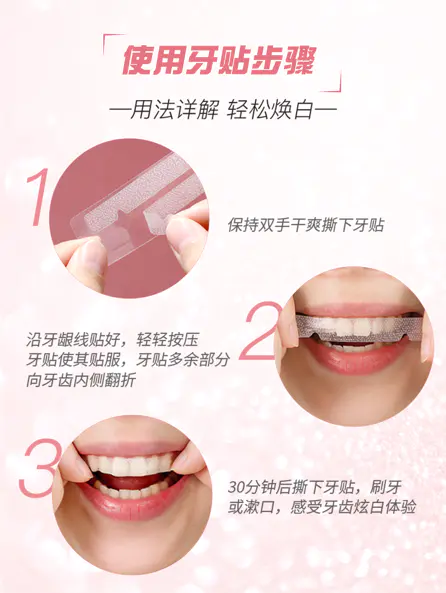 使用牙贴步骤

—用法详解 轻松焕白—

1

保持双手干爽撕下牙贴

2

沿牙龈线贴好，轻轻按压牙贴使其贴服，牙贴多余部分向牙齿内侧翻折

3

30分钟后撕下牙贴，刷牙或漱口，感受牙齿炫白体验