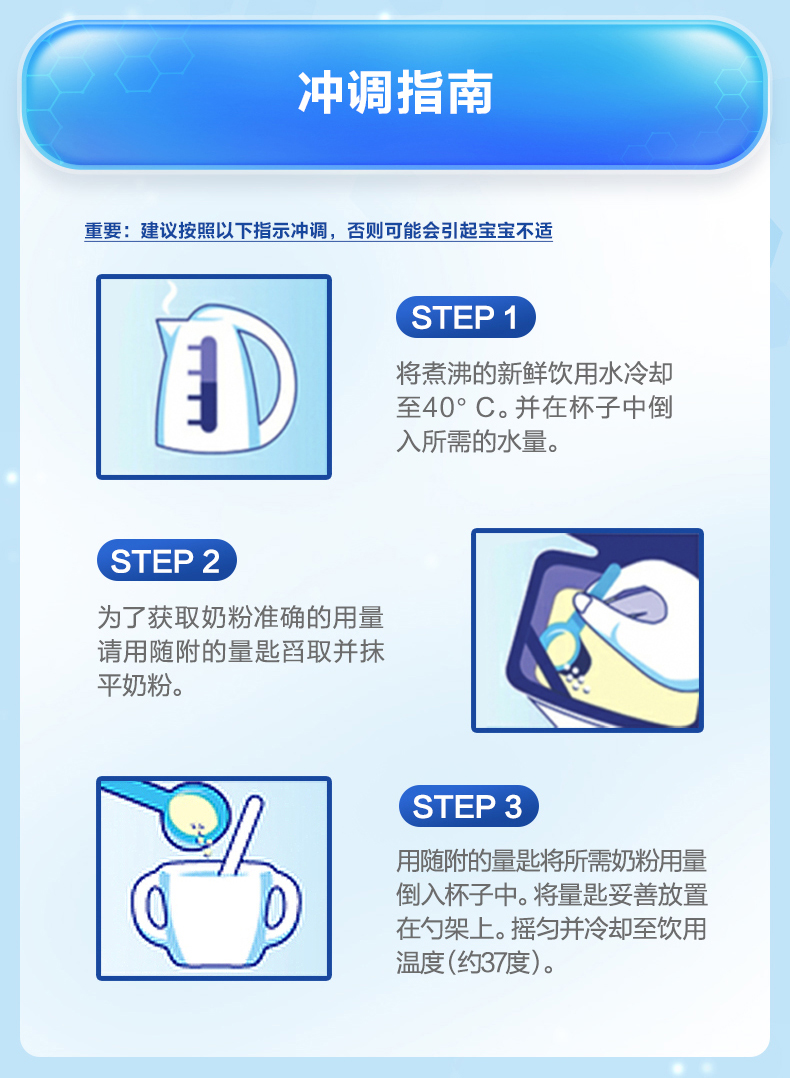 冲调指南

重要：建议按照以下指示冲调，否则可能会引起宝宝不适

STEP 1

将煮沸的新鲜饮用水冷却至40° C。并在杯子中倒入所需的水量。

STEP 2

为了获取奶粉准确的用量请用随附的量匙舀取并抹平奶粉。

STEP 3

用随附的量匙将所需奶粉用量倒入杯子中。将量匙妥善放置在勺架上。摇匀并冷却至饮用温度(约37度)。