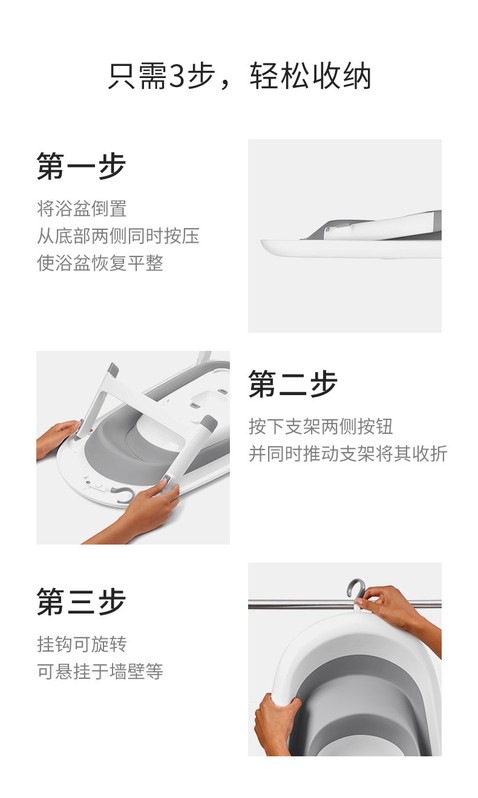 只需3步，轻松收纳

第一步

将浴盆倒置
从底部两侧同时按压
使浴盆恢复平整

第二步

按下支架两侧按钮
并同时推动支架将其收折

第三步

挂钩可旋转
可悬挂于墙壁等