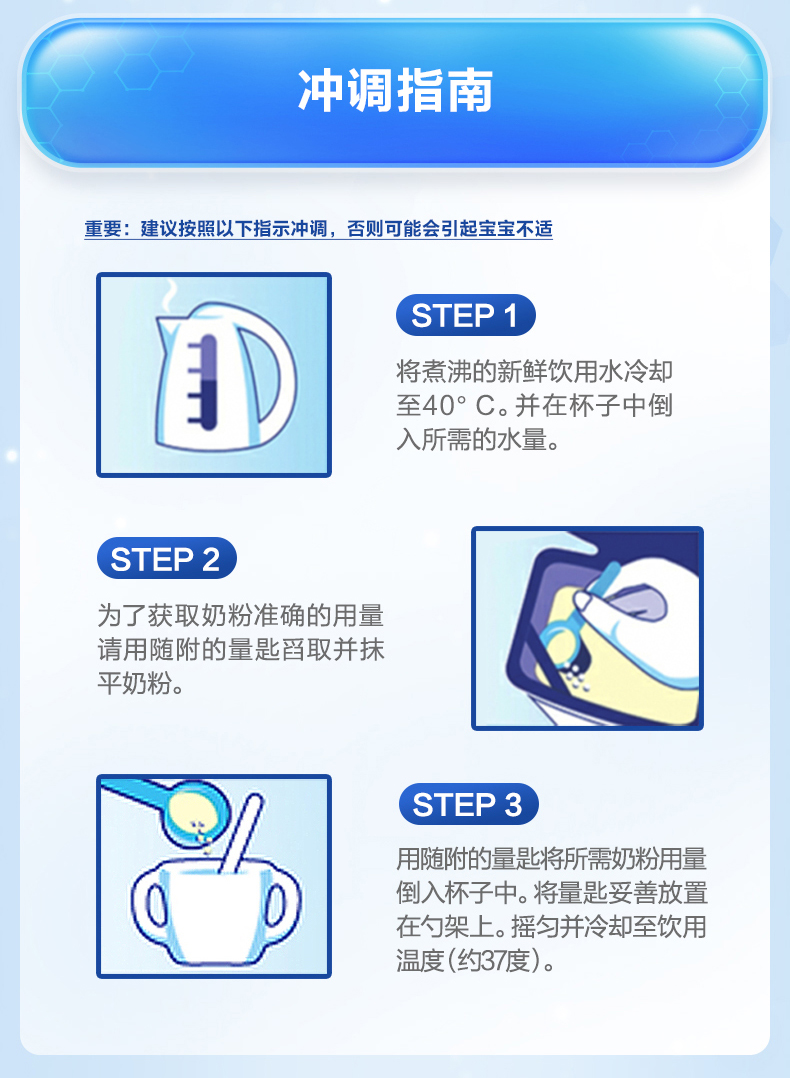 冲调指南

重要：建议按照以下指示冲调，否则可能会引起宝宝不适

STEP 1

将煮沸的新鲜饮用水冷却至40° C。并在杯子中倒入所需的水量。

STEP 2

为了获取奶粉准确的用量请用随附的量匙舀取并抹平奶粉。

STEP 3

用随附的量匙将所需奶粉用量倒入杯子中。将量匙妥善放置在勺架上。摇匀并冷却至饮用温度（约37度）。