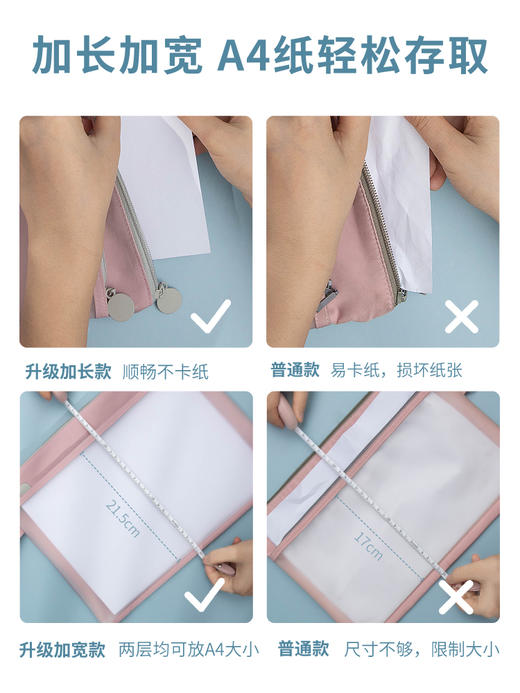 加长加宽 A4纸轻松存取

升级加长款 顺畅不卡纸

普通款 易卡纸，损坏纸张

21.5cm

17cm

升级加宽款 两层均可放A4大小

普通款 尺寸不够，限制大小