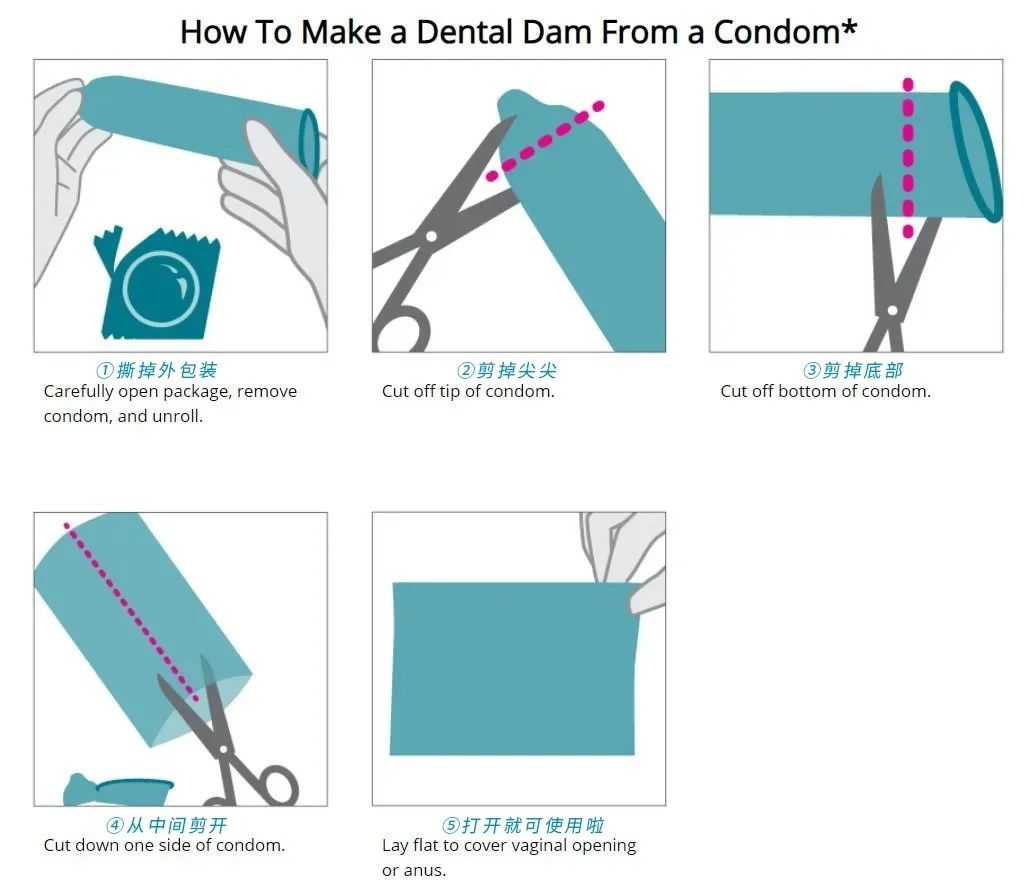 How To Make a Dental Dam From a Condom*

①撕掉外包装
Carefully open package, remove condom, and unroll.

②剪掉尖尖
Cut off tip of condom.

③剪掉底部
Cut off bottom of condom.

④从中间剪开
Cut down one side of condom.

⑤打开就可使用啦
Lay flat to cover vaginal opening or anus.