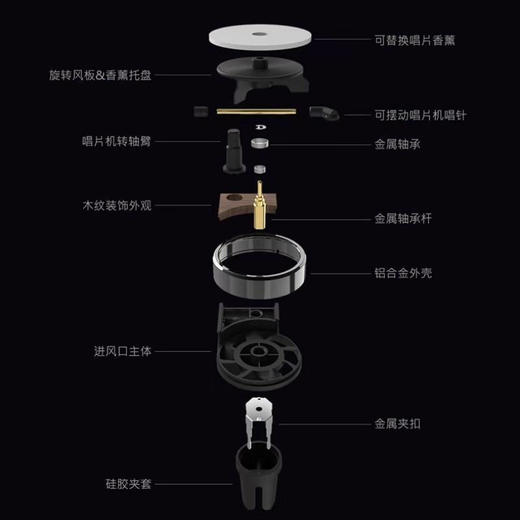 可替换唱片香薰

旋转风板&香薰托盘

可摆动唱片机唱针

唱片机转轴臂

金属轴承

木纹装饰外观

金属轴承杆

铝合金外壳

进风口主体

金属夹扣

硅胶夹套