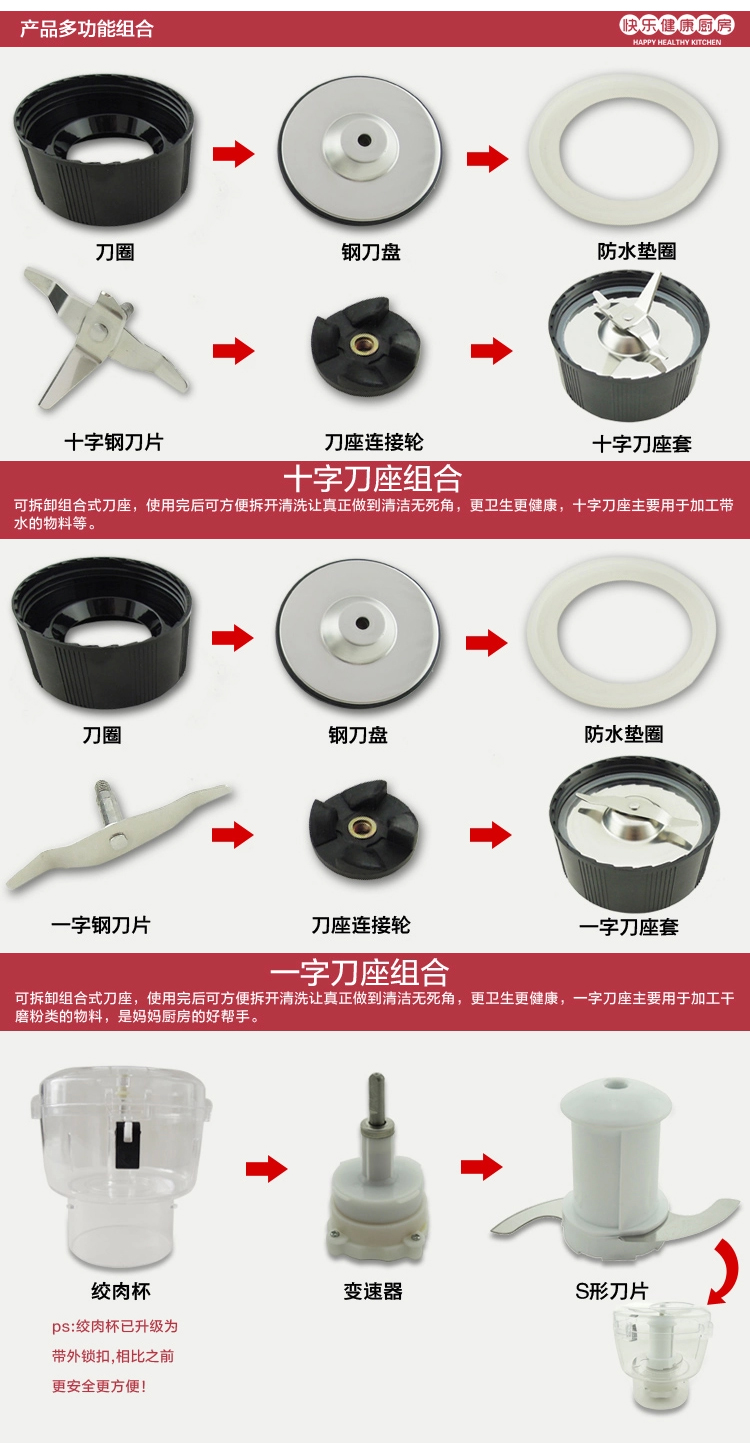 产品多功能组合

快乐健康厨房
HAPPY HEALTHY KITCHEN

刀圈

钢刀盘

防水垫圈

十字钢刀片

刀座连接轮

十字刀座套

十字刀座组合

可拆卸组合式刀座，使用完后可方便拆开清洗让真正做到清洁无死角，更卫生更健康，十字刀座主要用于加工带水的物料等。

刀圈

钢刀盘

防水垫圈

一字钢刀片

刀座连接轮

一字刀座套

一字刀座组合

可拆卸组合式刀座，使用完后可方便拆开清洗让真正做到清洁无死角，更卫生更健康，一字刀座主要用于加工干磨粉类的物料，是妈妈厨房的好帮手。

绞肉杯

变速器

S形刀片

ps:绞肉杯已升级为带外锁扣,相比之前更安全更方便!